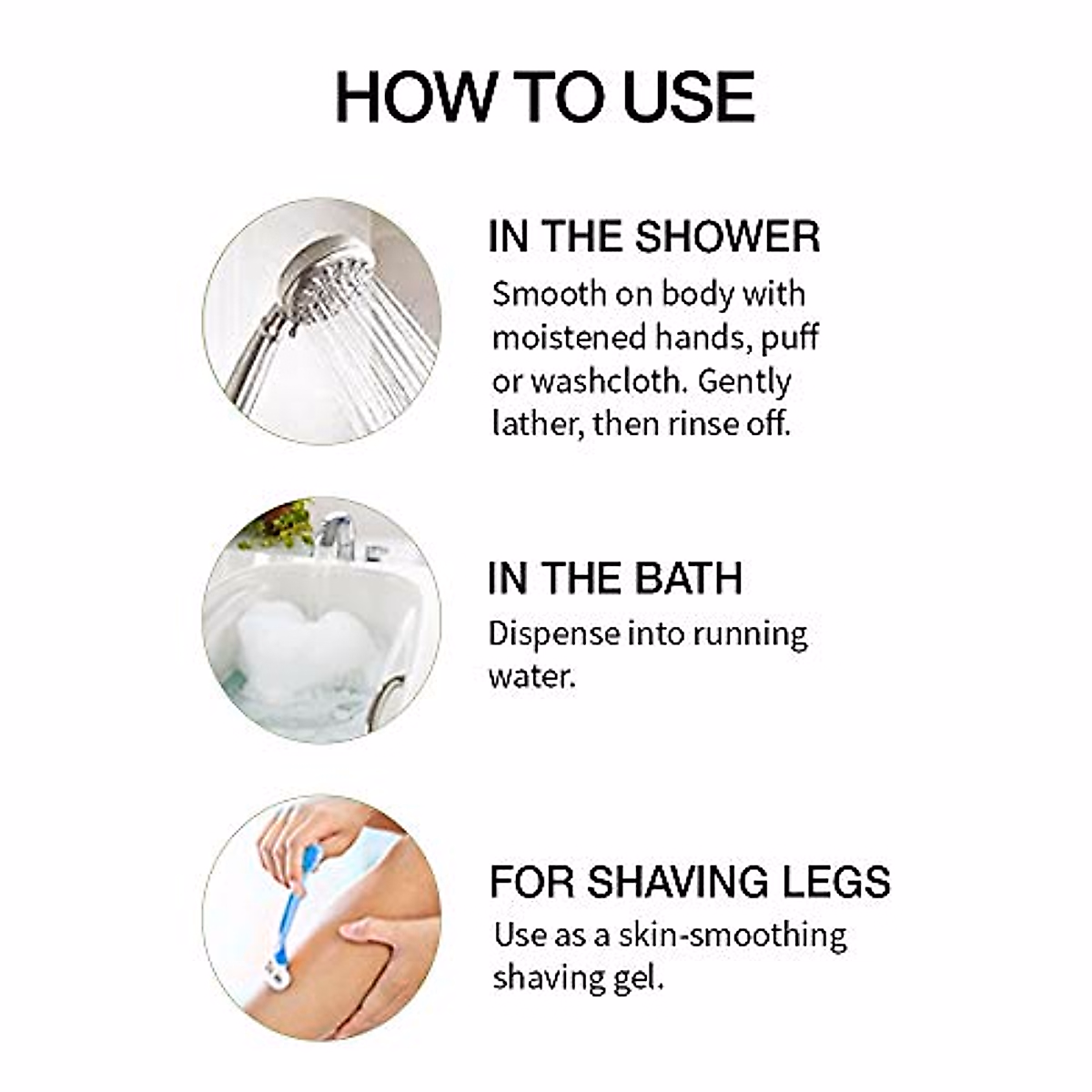 HOW TO USE

IN THE SHOWER
Smooth on body with moistened hands, puff or washcloth. Gently lather, then rinse off.

IN THE BATH
Dispense into running water.

FOR SHAVING LEGS
Use as a skin-smoothing shaving gel.