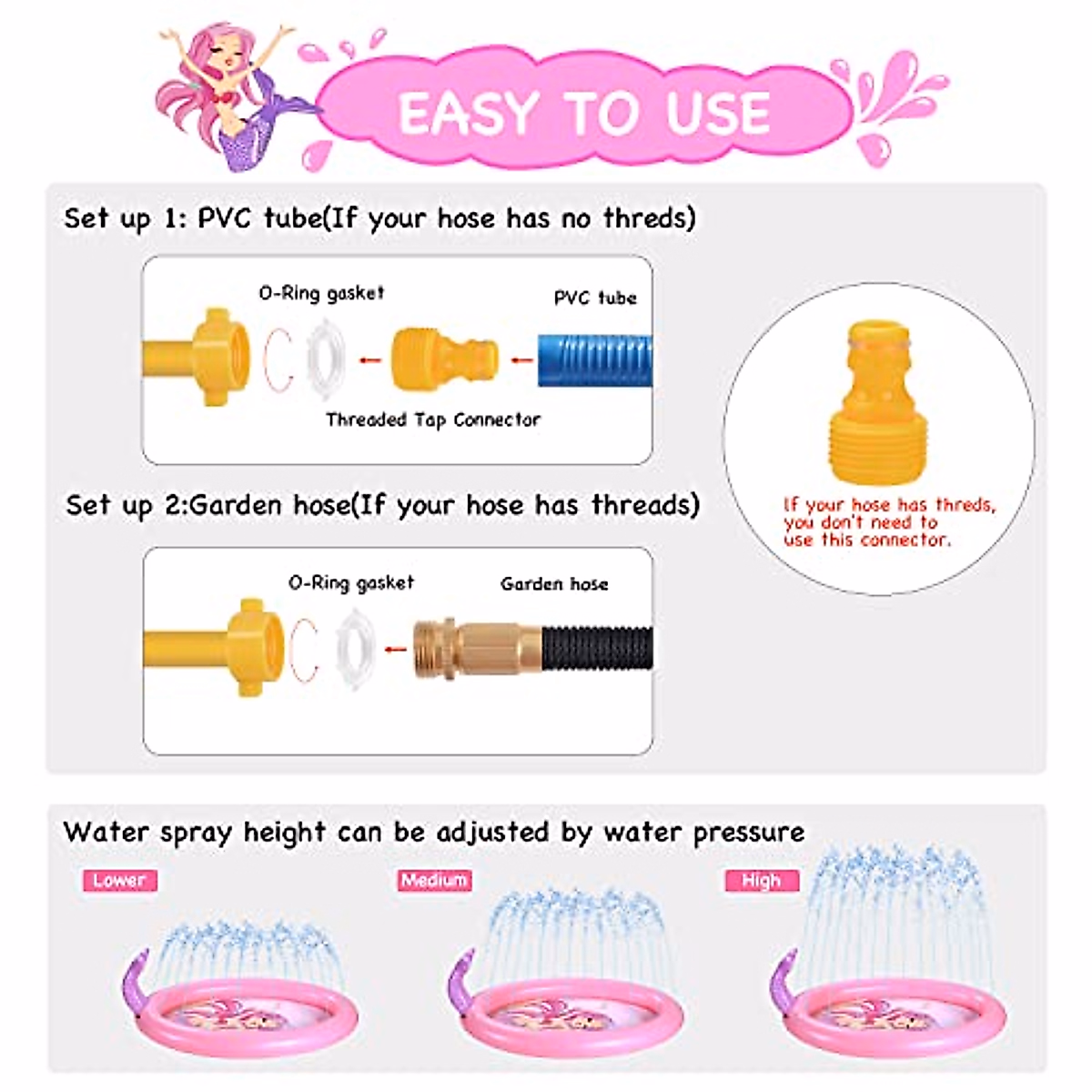 EASY TO USE

Set up 1: PVC tube(If your hose has no threds)

O-Ring gasket

PVC tube

Threaded Tap Connector

If your hose has threds, you don't need to use this connector.

Set up 2:Garden hose(If your hose has threads)

O-Ring gasket

Garden hose

Water spray height can be adjusted by water pressure

Lower

Medium

High