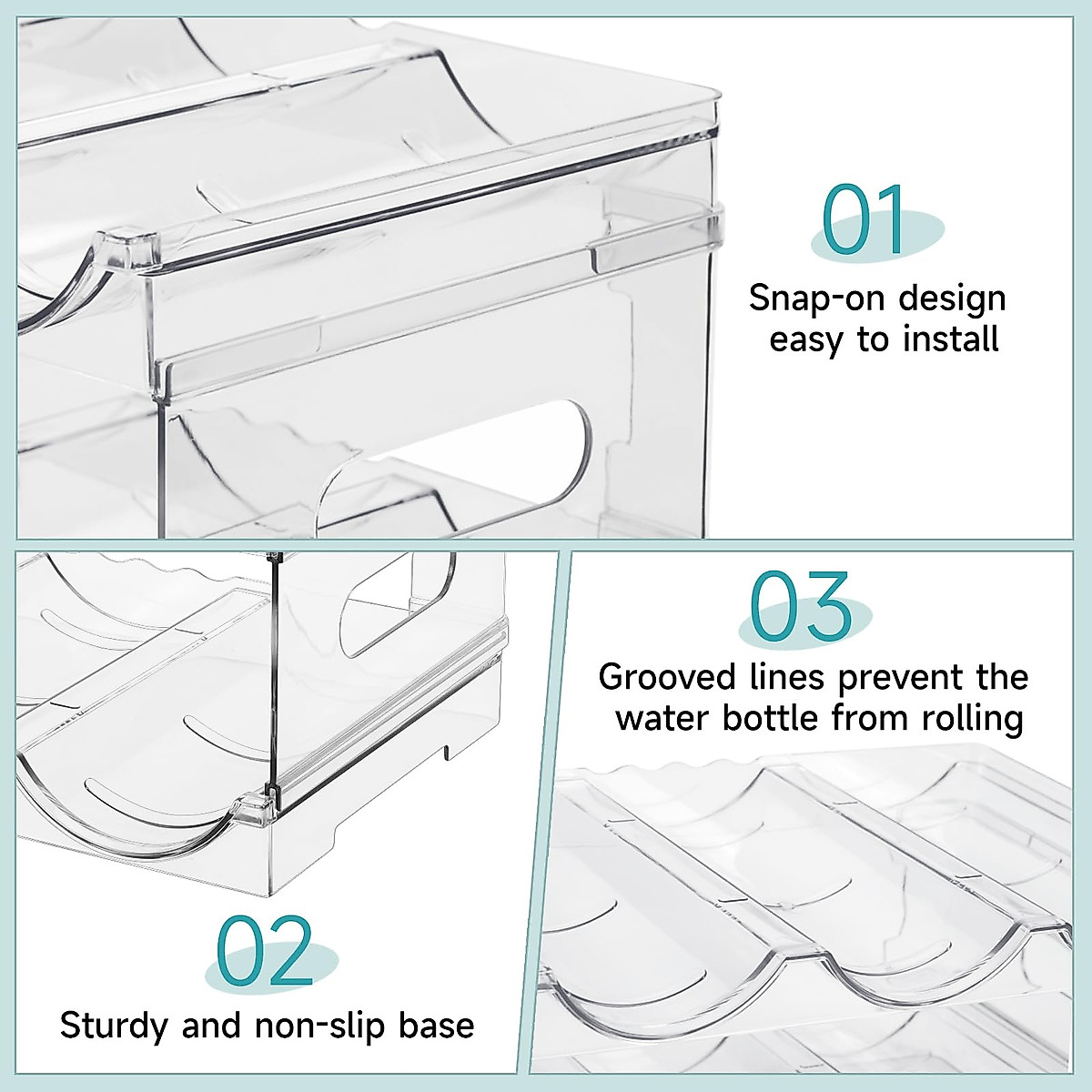 01

Snap-on design
easy to install

02

Sturdy and non-slip base

03

Grooved lines prevent the water bottle from rolling