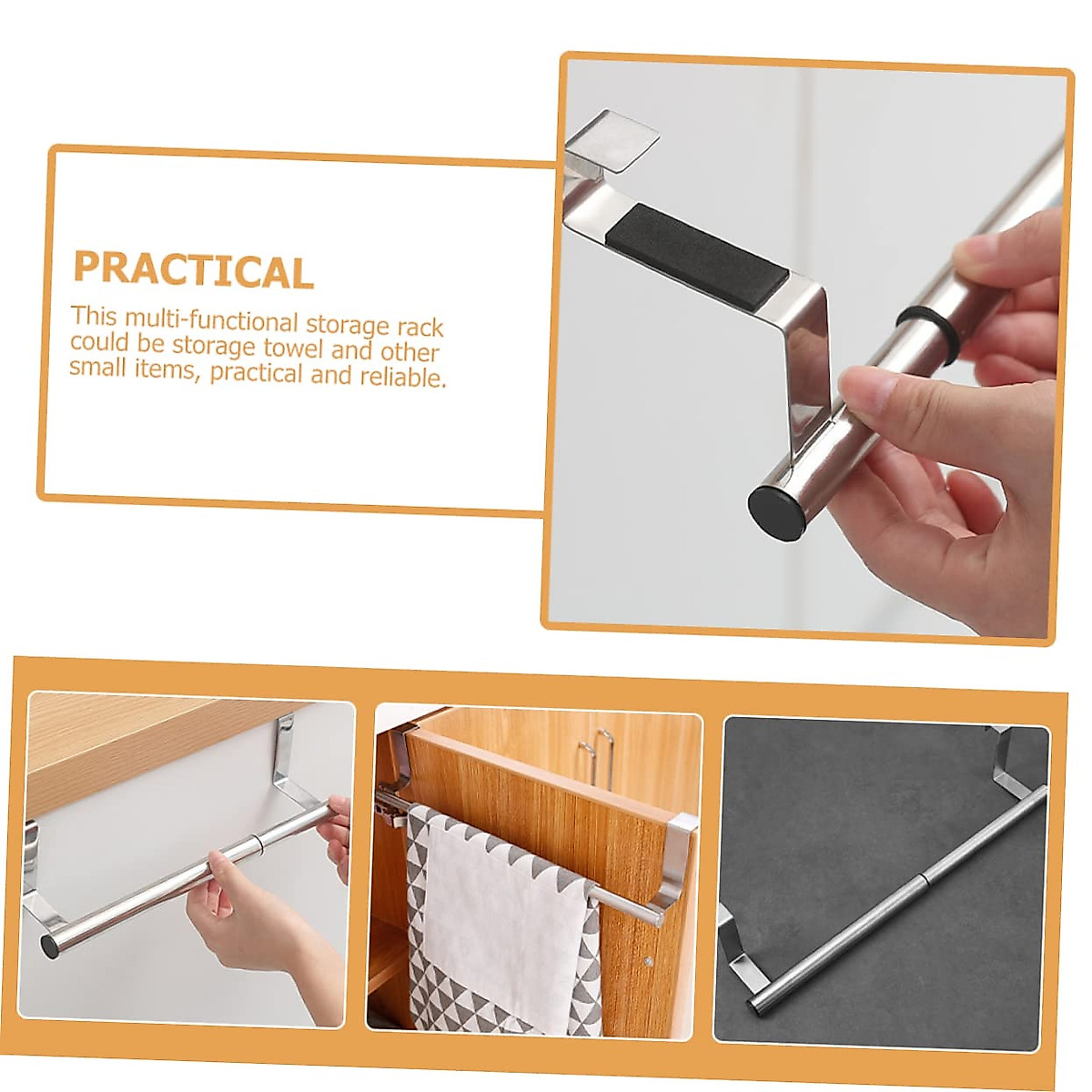 PRACTICAL

This multi-functional storage rack could be storage towel and other small items, practical and reliable.