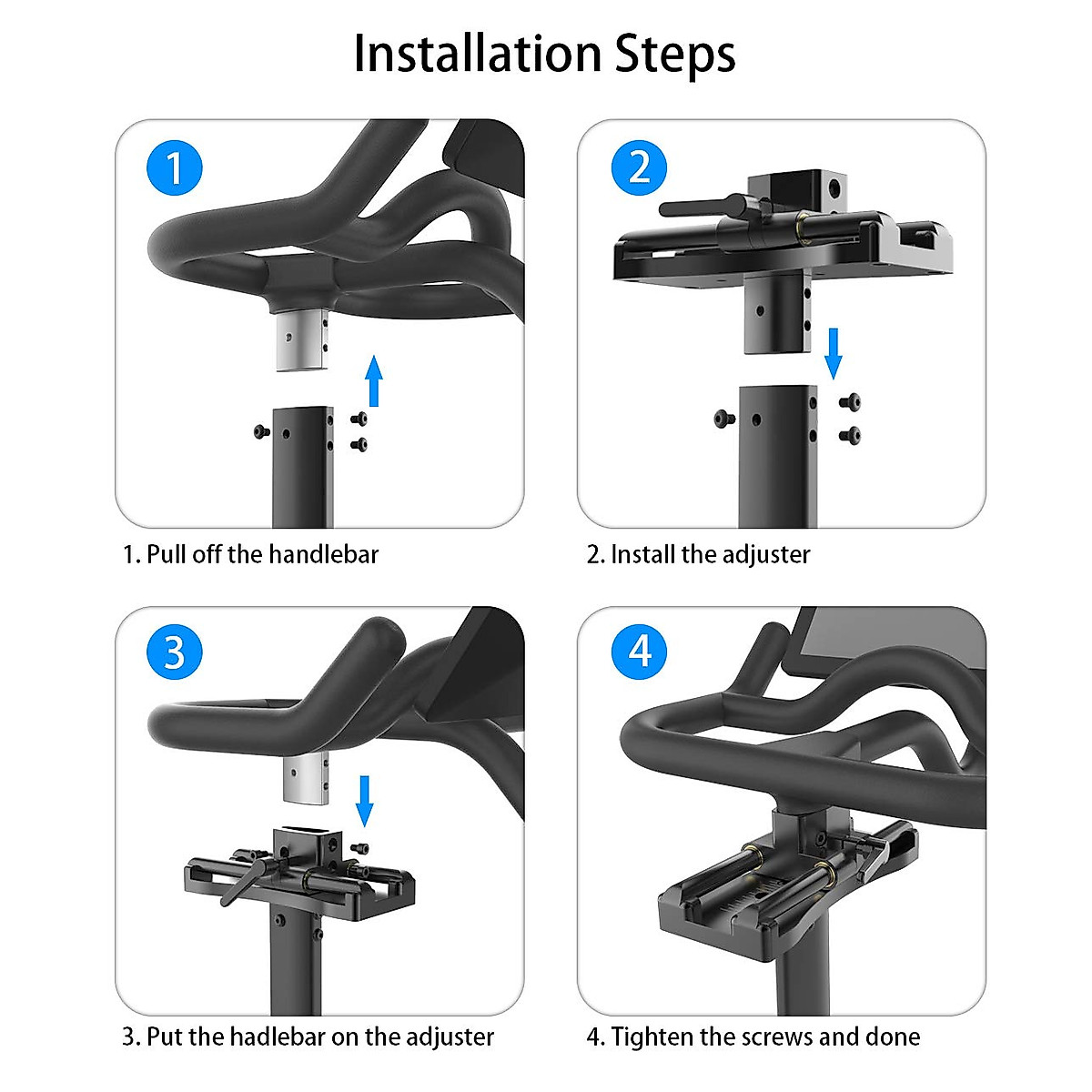 Installation Steps

1

1. Pull off the handlebar

2

2. Install the adjuster

3

3. Put the hadlebar on the adjuster

4

4. Tighten the screws and done