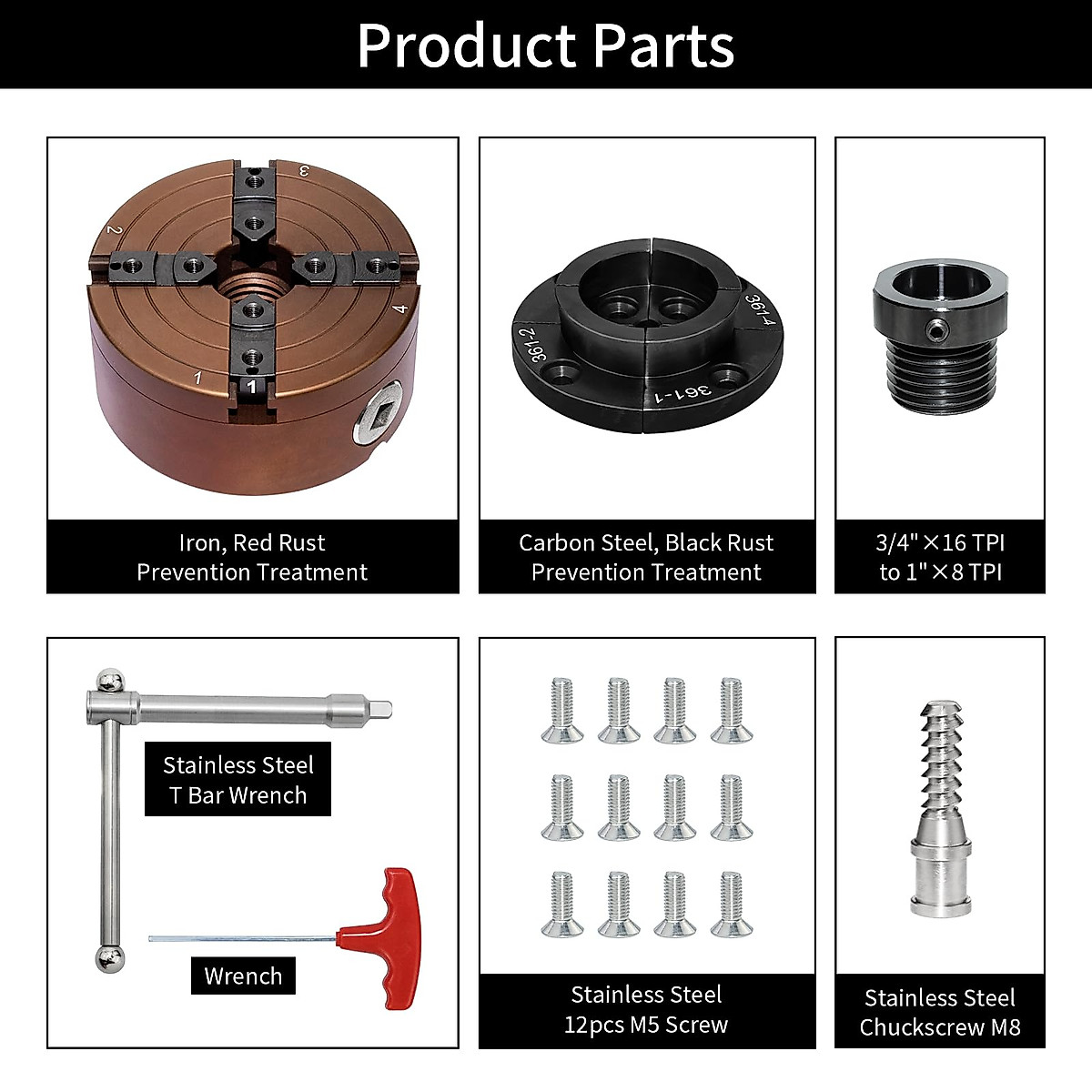 Product Parts

3
2
4
1
1

Iron, Red Rust Prevention Treatment

361-2
361-4
361-1

Carbon Steel, Black Rust Prevention Treatment

3/4"×16 TPI to 1"×8 TPI

Stainless Steel T Bar Wrench

Wrench

Stainless Steel 12pcs M5 Screw

Stainless Steel Chuckscrew M8