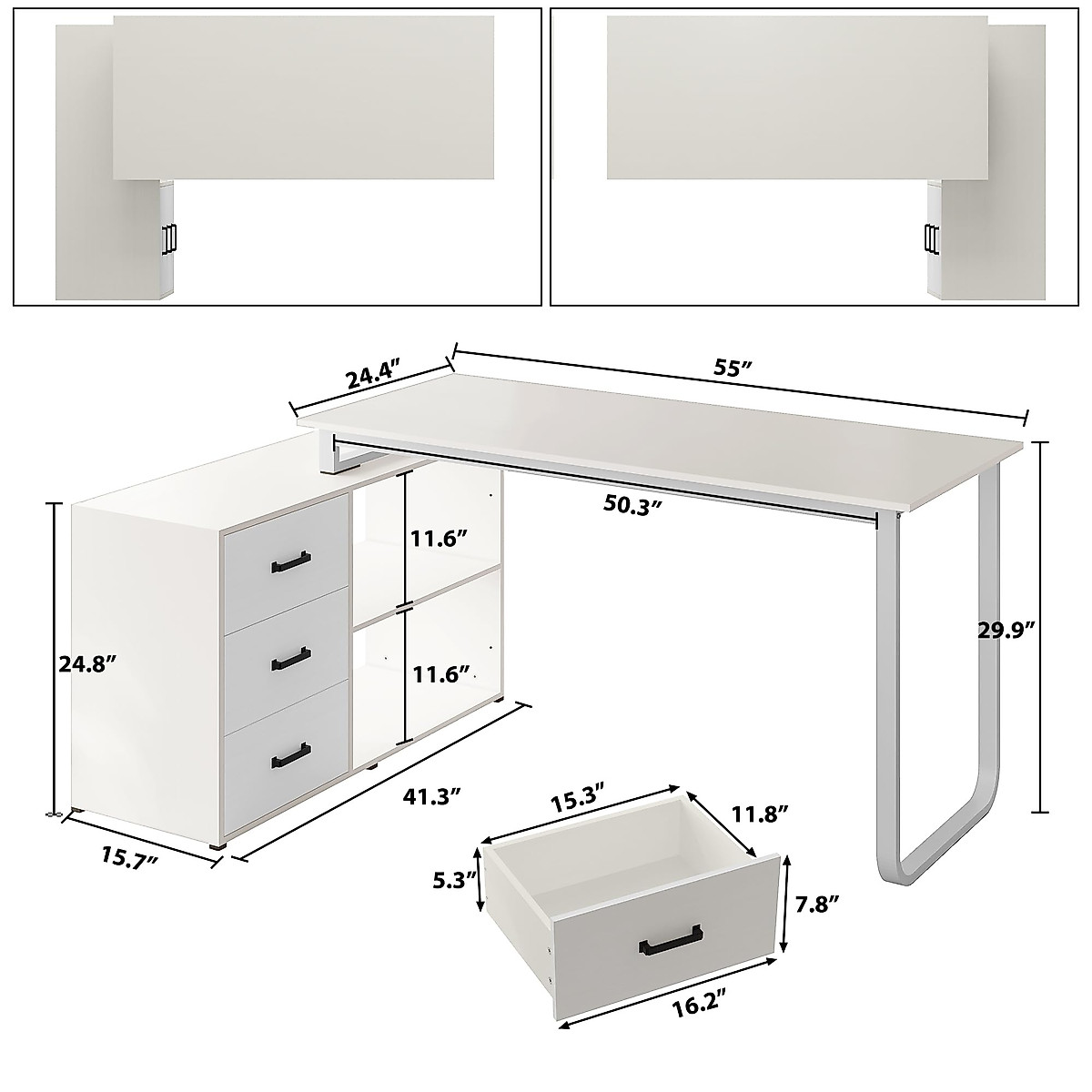 24.4″

55″

50.3″

11.6″

11.6″

24.8″

29.9″

41.3″

15.7″

15.3″

11.8″

5.3″

7.8″

16.2″