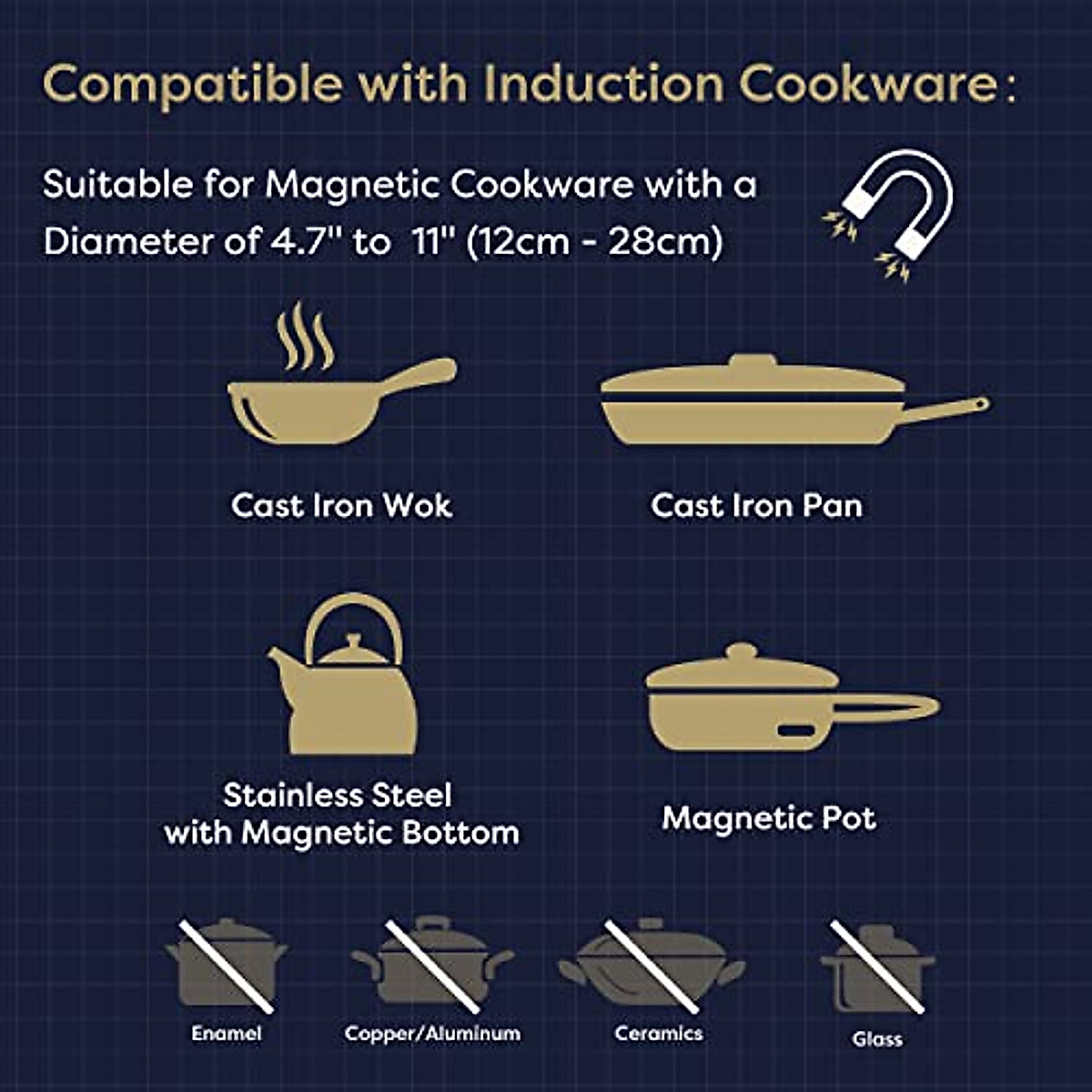 Compatible with Induction Cookware:

Suitable for Magnetic Cookware with a Diameter of 4.7" to 11" (12cm - 28cm)

Cast Iron Wok

Cast Iron Pan

Stainless Steel with Magnetic Bottom

Magnetic Pot

Enamel

Copper/Aluminum

Ceramics

Glass