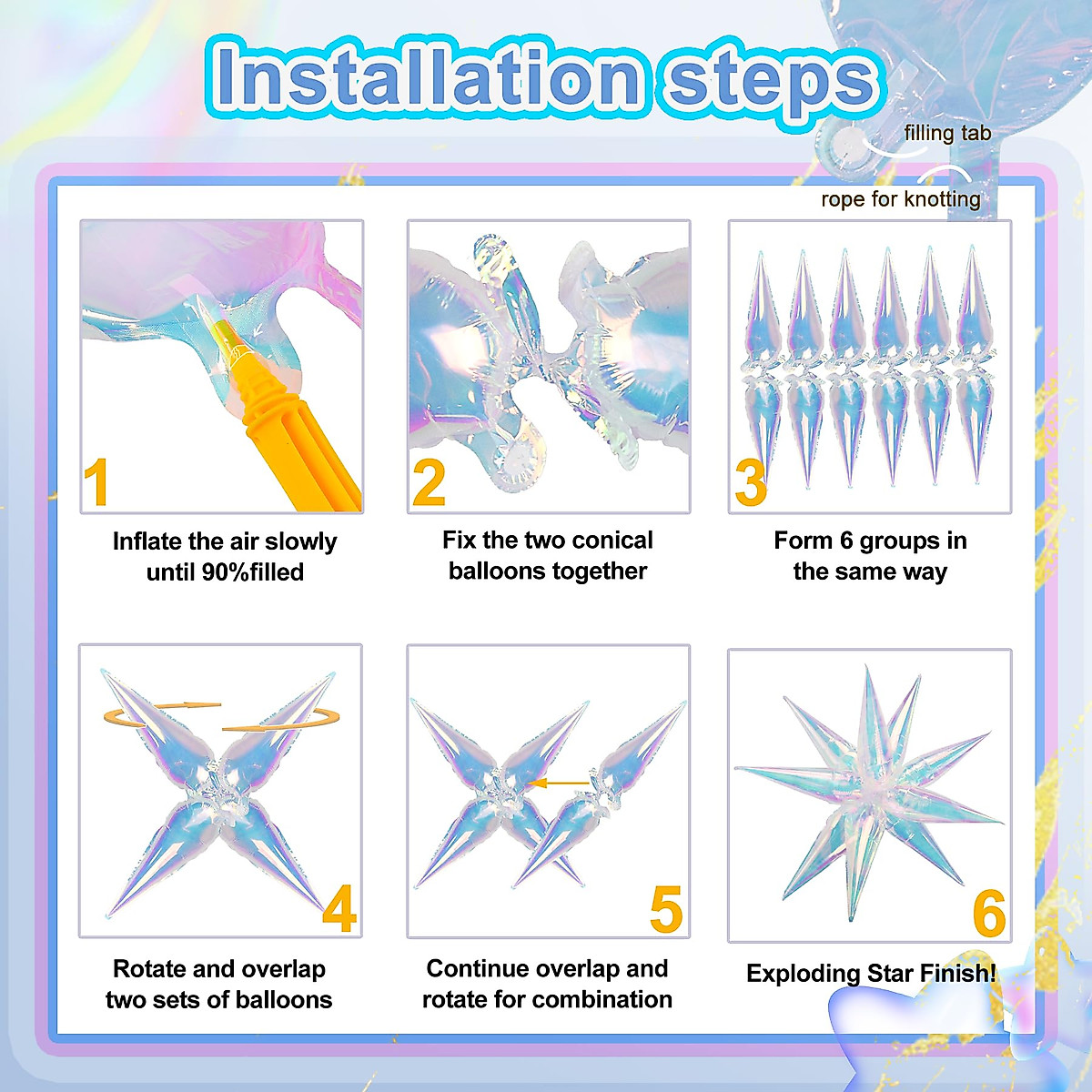 Installation steps

filling tab

rope for knotting

1

Inflate the air slowly until 90%filled

2

Fix the two conical balloons together

3

Form 6 groups in the same way

4

Rotate and overlap two sets of balloons

5

Continue overlap and rotate for combination

6

Exploding Star Finish!