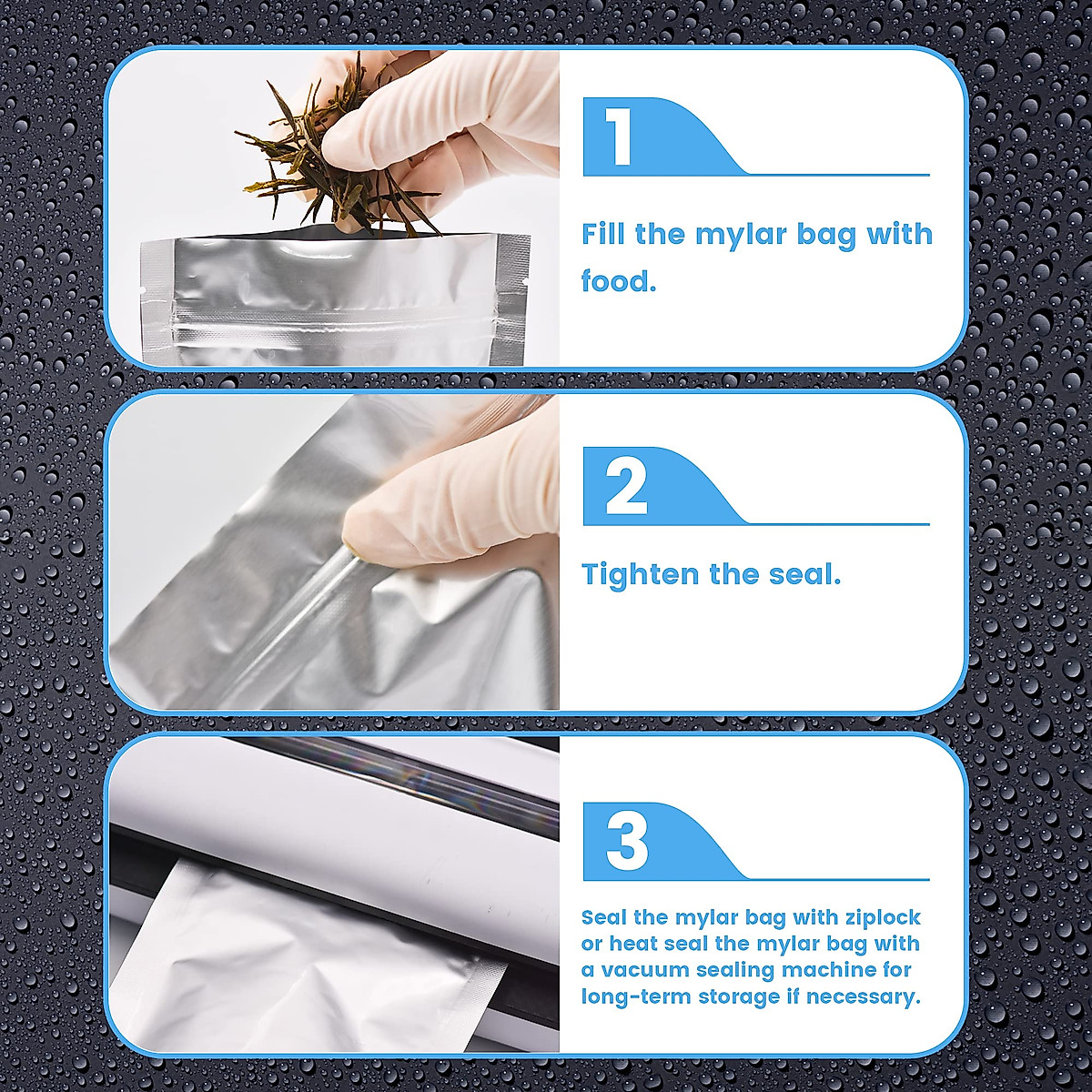 1

Fill the mylar bag with food.

2

Tighten the seal.

3

Seal the mylar bag with ziplock or heat seal the mylar bag with a vacuum sealing machine for long-term storage if necessary.