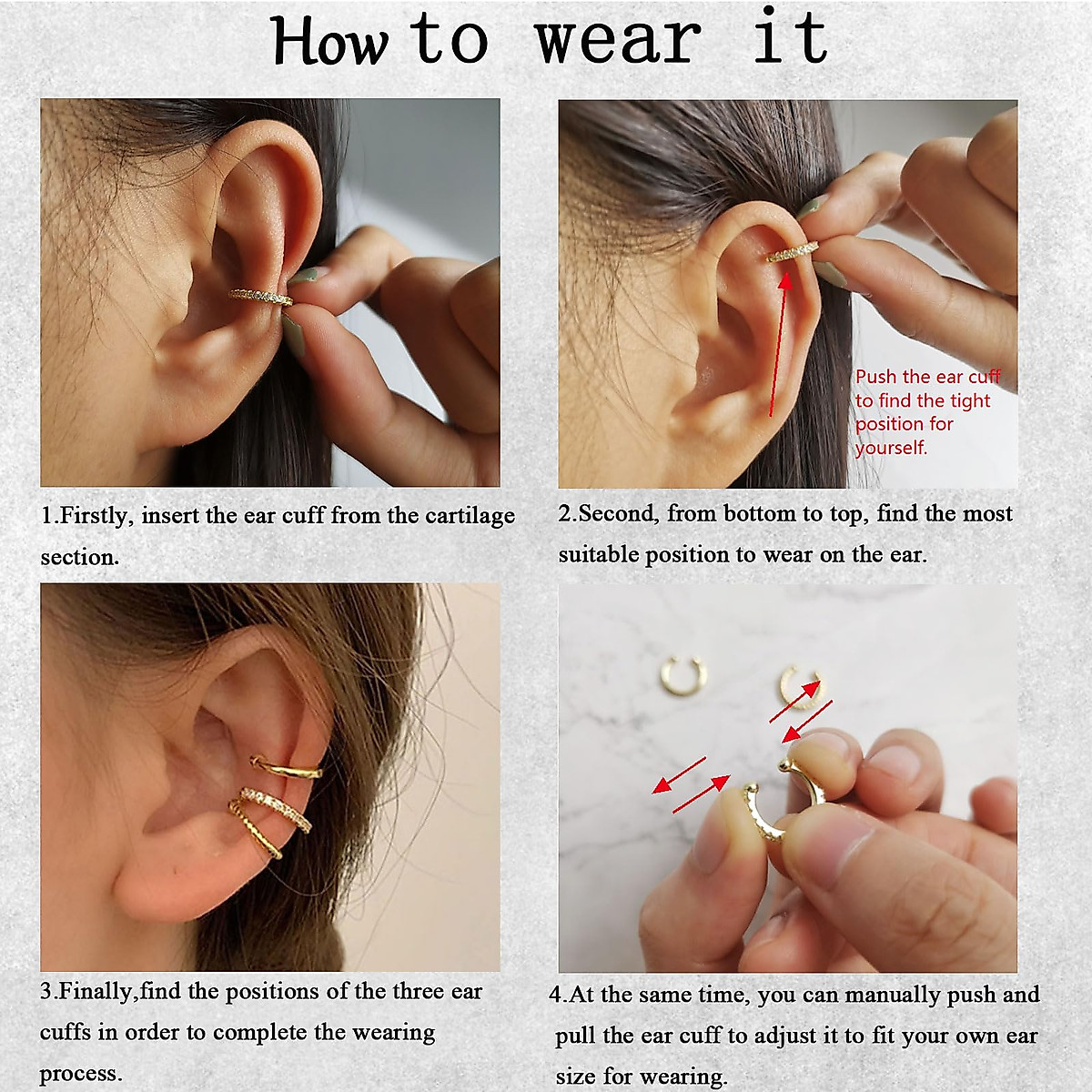 How to wear it

1.Firstly, insert the ear cuff from the cartilage section.

Push the ear cuff to find the tight position for yourself.

2.Second, from bottom to top, find the most suitable position to wear on the ear.

3.Finally,find the positions of the three ear cuffs in order to complete the wearing process.

4.At the same time, you can manually push and pull the ear cuff to adjust it to fit your own ear size for wearing.