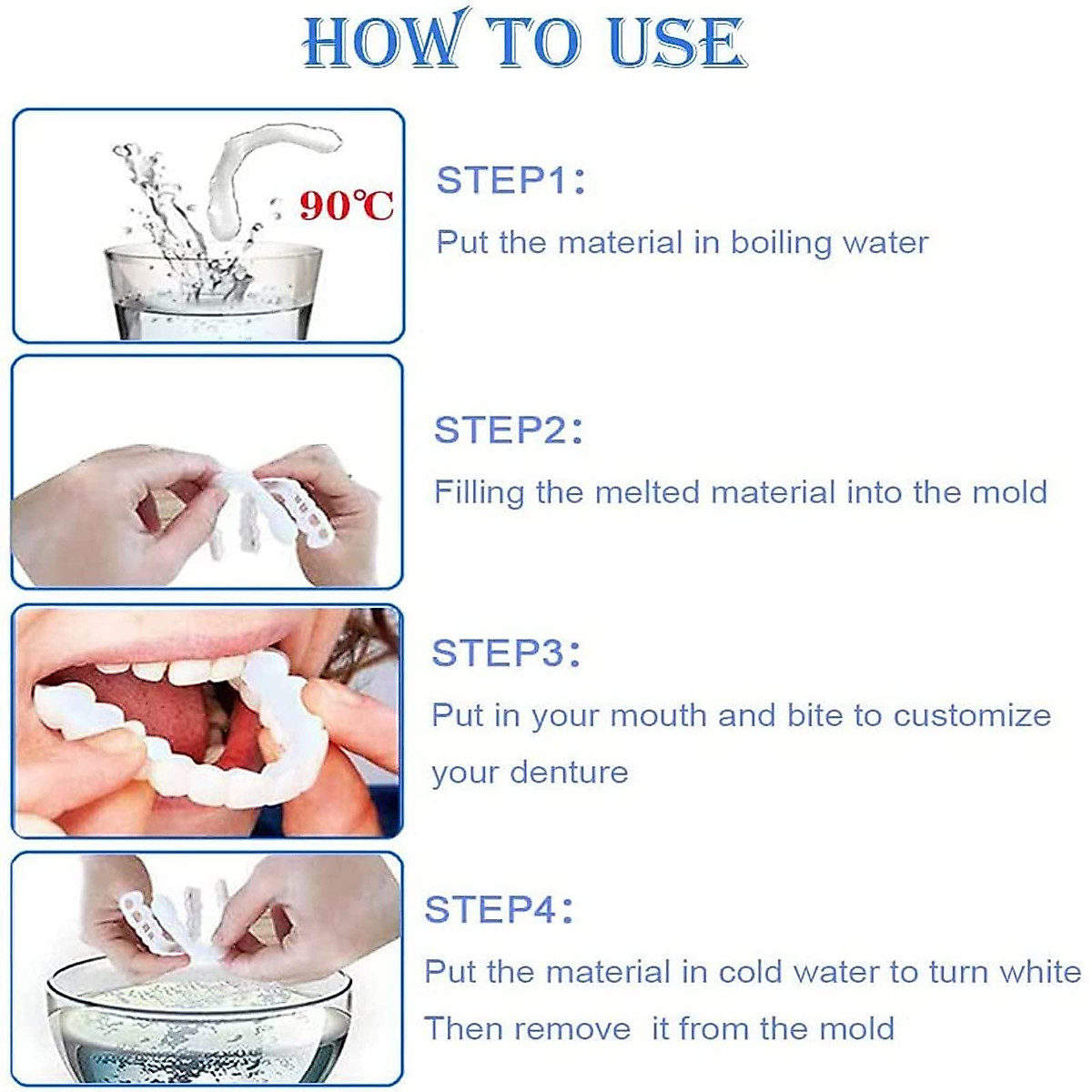 HOW TO USE

90℃

STEP1:

Put the material in boiling water

STEP2:

Filling the melted material into the mold

STEP3:

Put in your mouth and bite to customize your denture

STEP4:

Put the material in cold water to turn white Then remove it from the mold