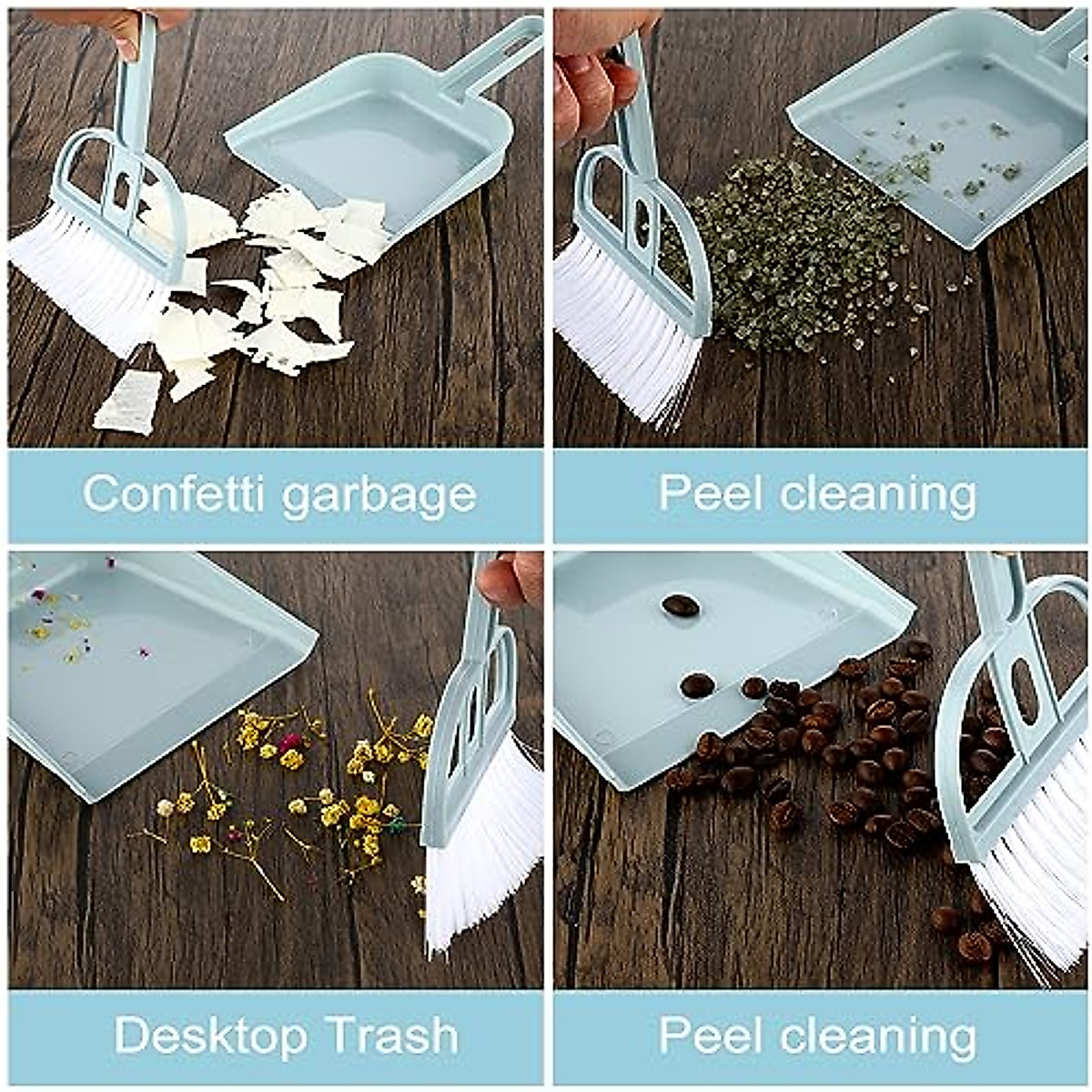 Confetti garbage

Peel cleaning

Desktop Trash

Peel cleaning