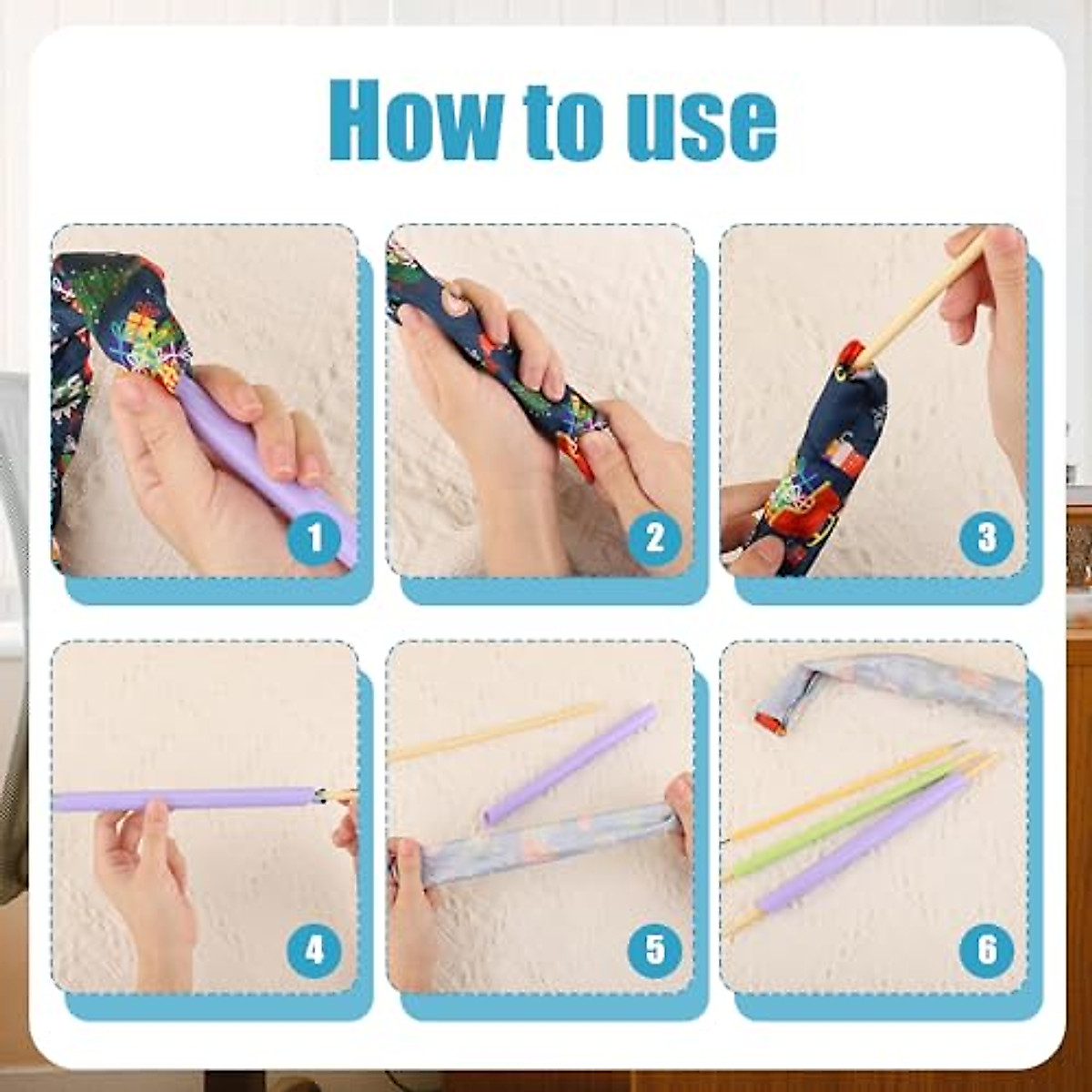 How to use

1

2

3

4

5

6