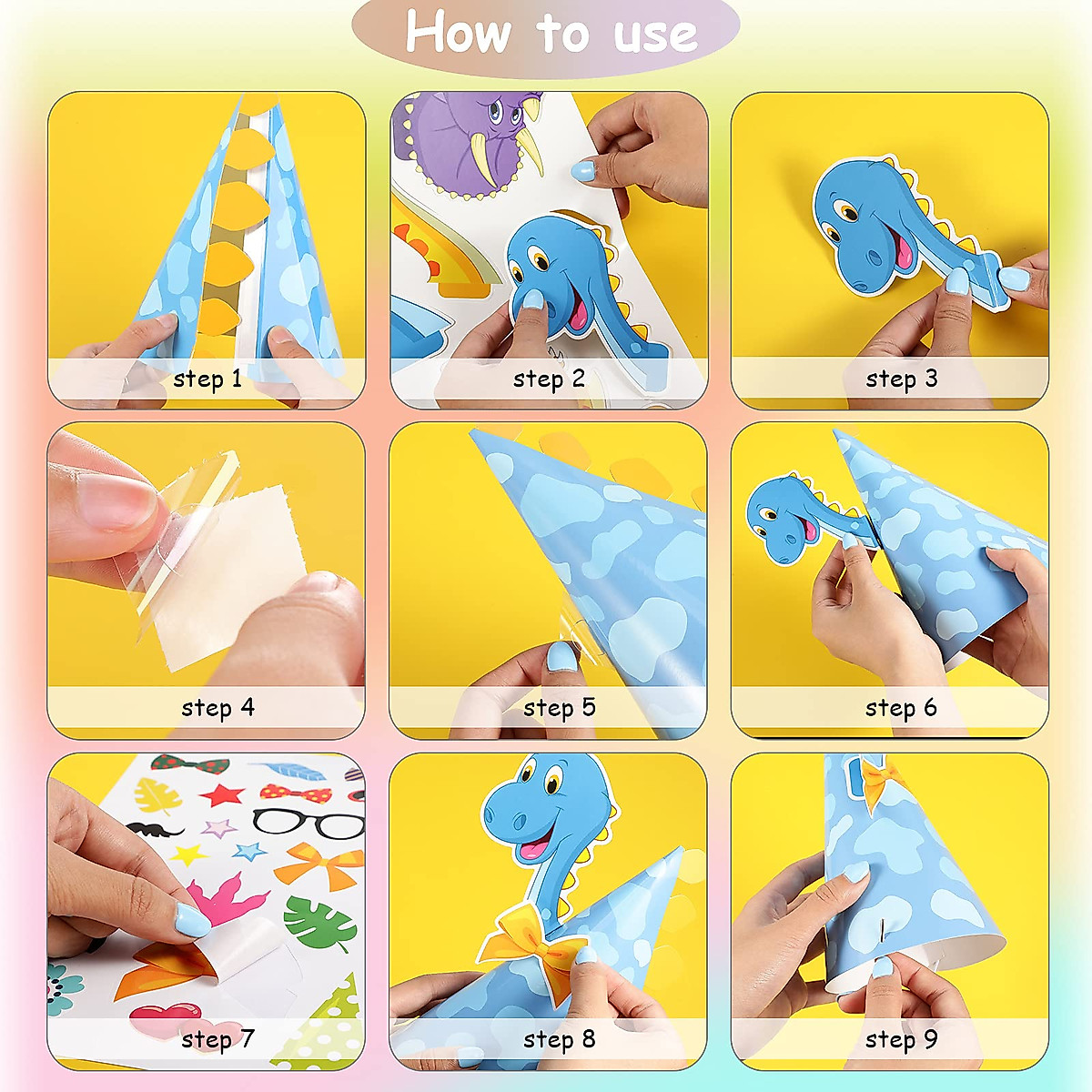 How to use

step 1

step 2

step 3

step 4

step 5

step 6

step 7

step 8

step 9