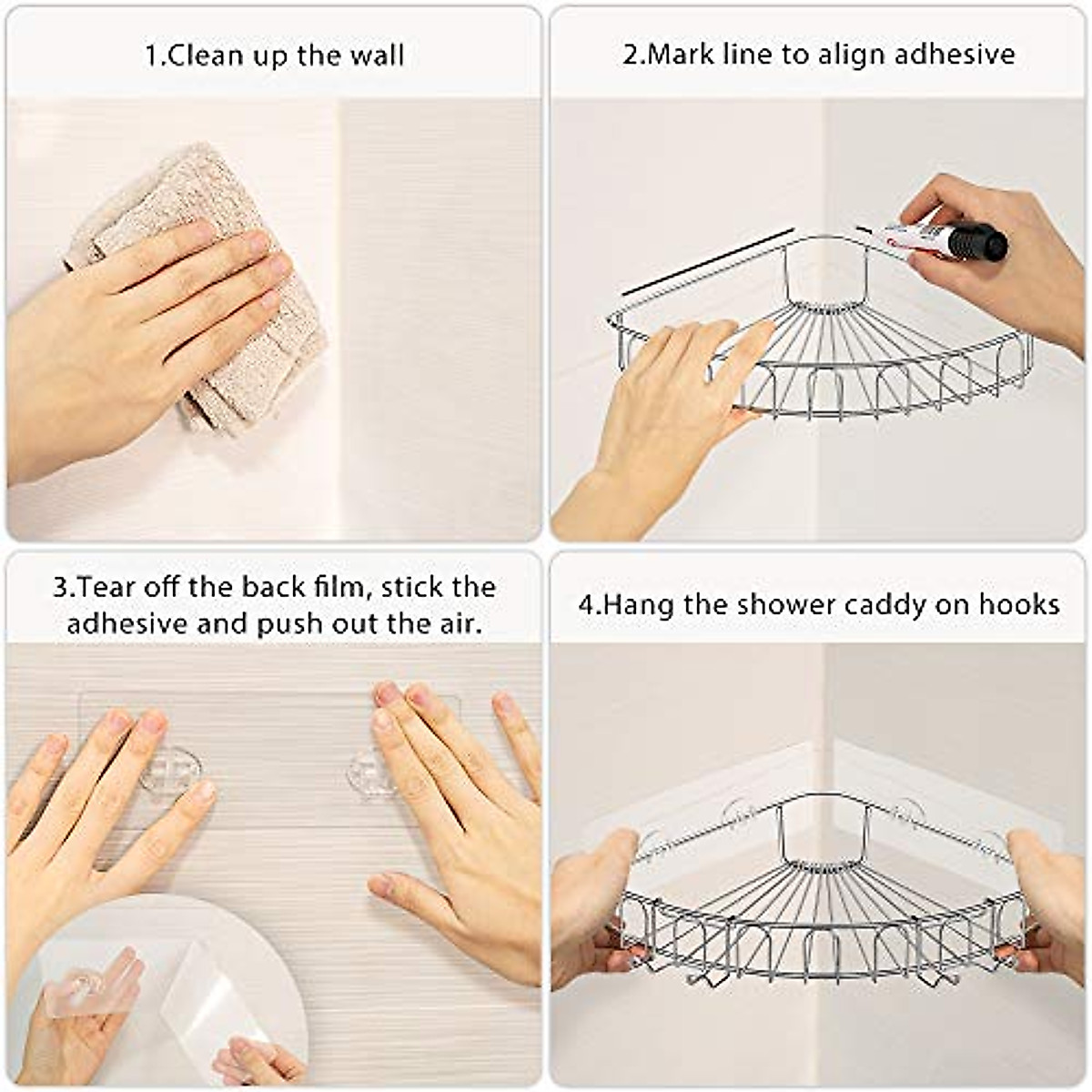 1.Clean up the wall

2.Mark line to align adhesive

3.Tear off the back film, stick the adhesive and push out the air.

4.Hang the shower caddy on hooks