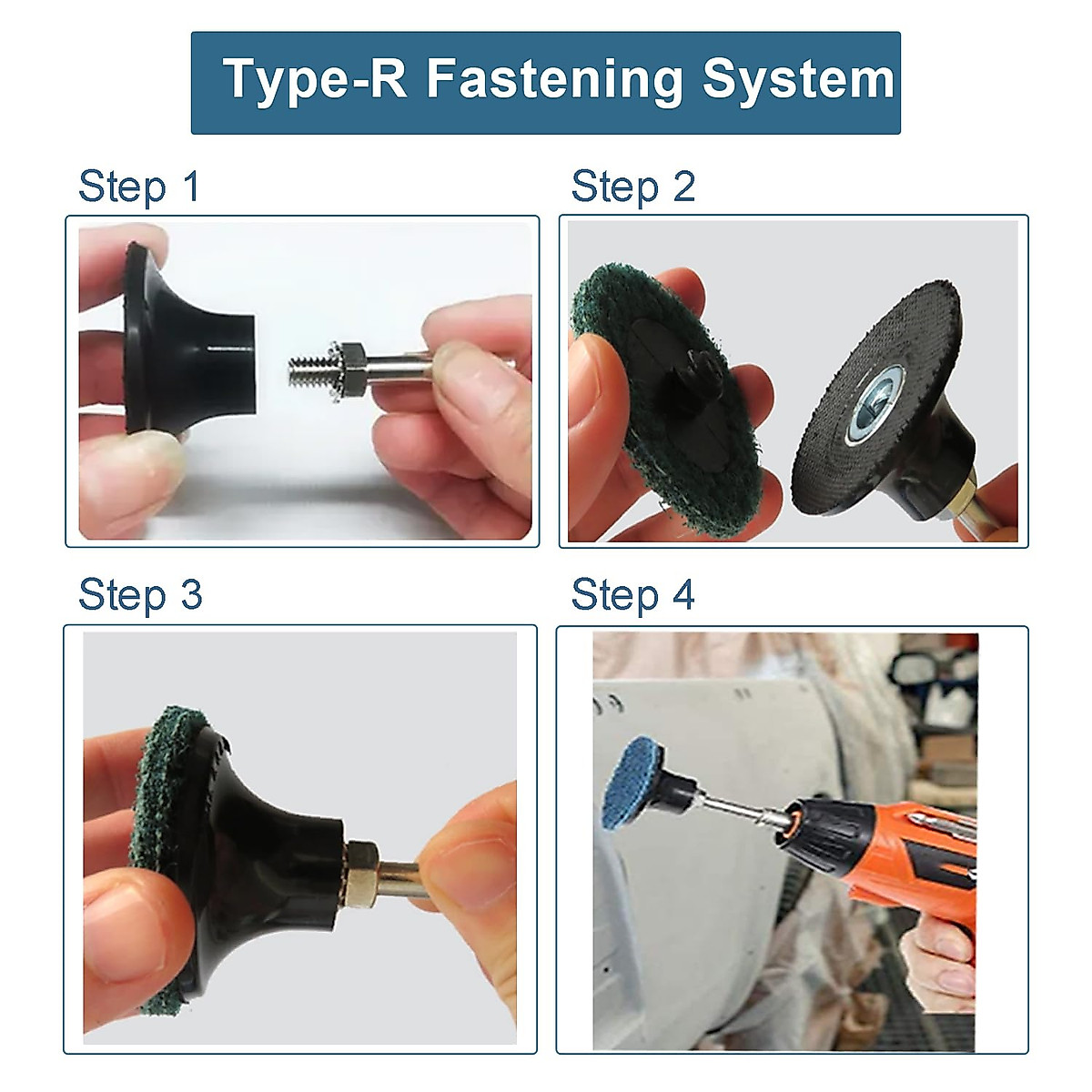 Type-R Fastening System

Step 1

Step 2

Step 3

Step 4