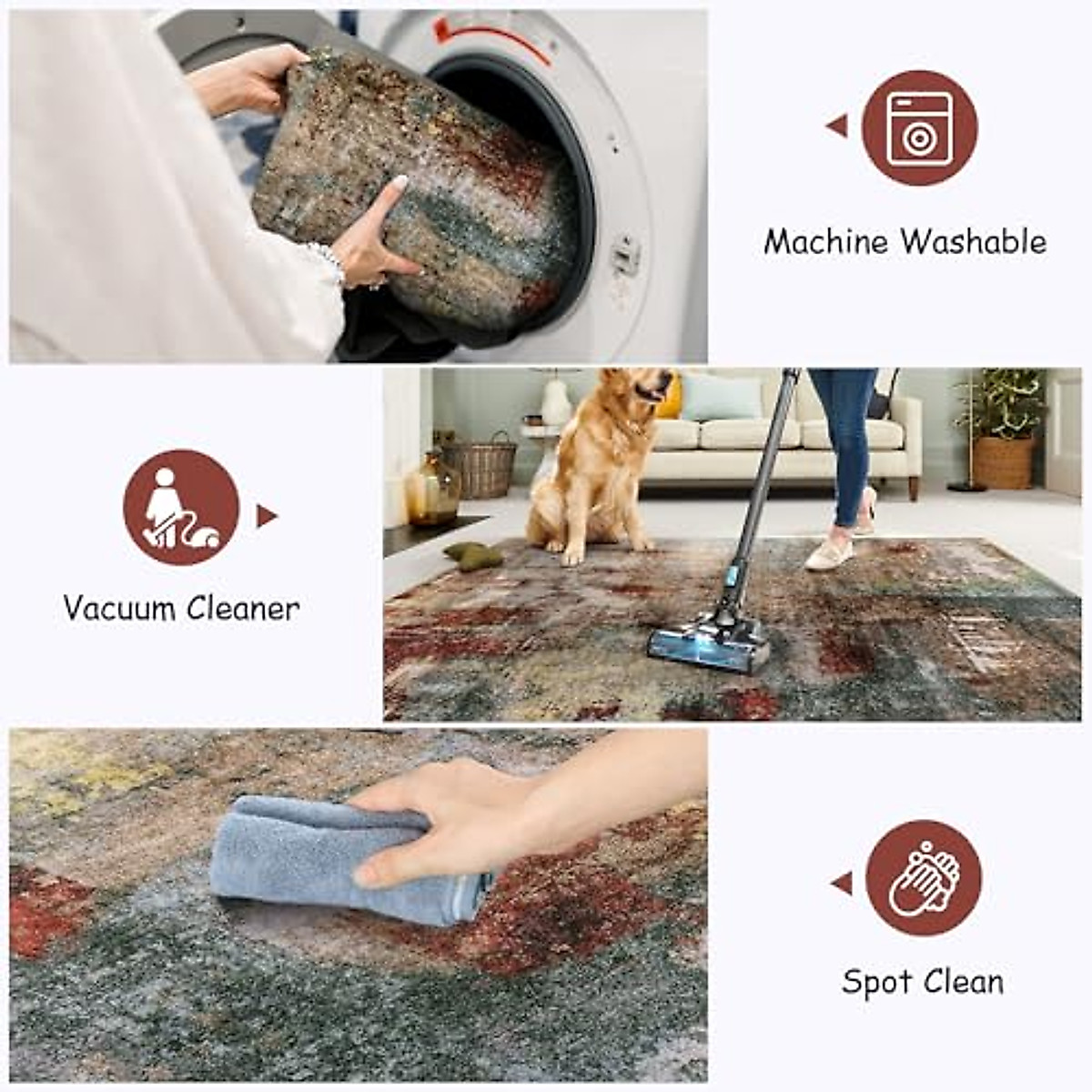 Machine Washable

Vacuum Cleaner

Spot Clean