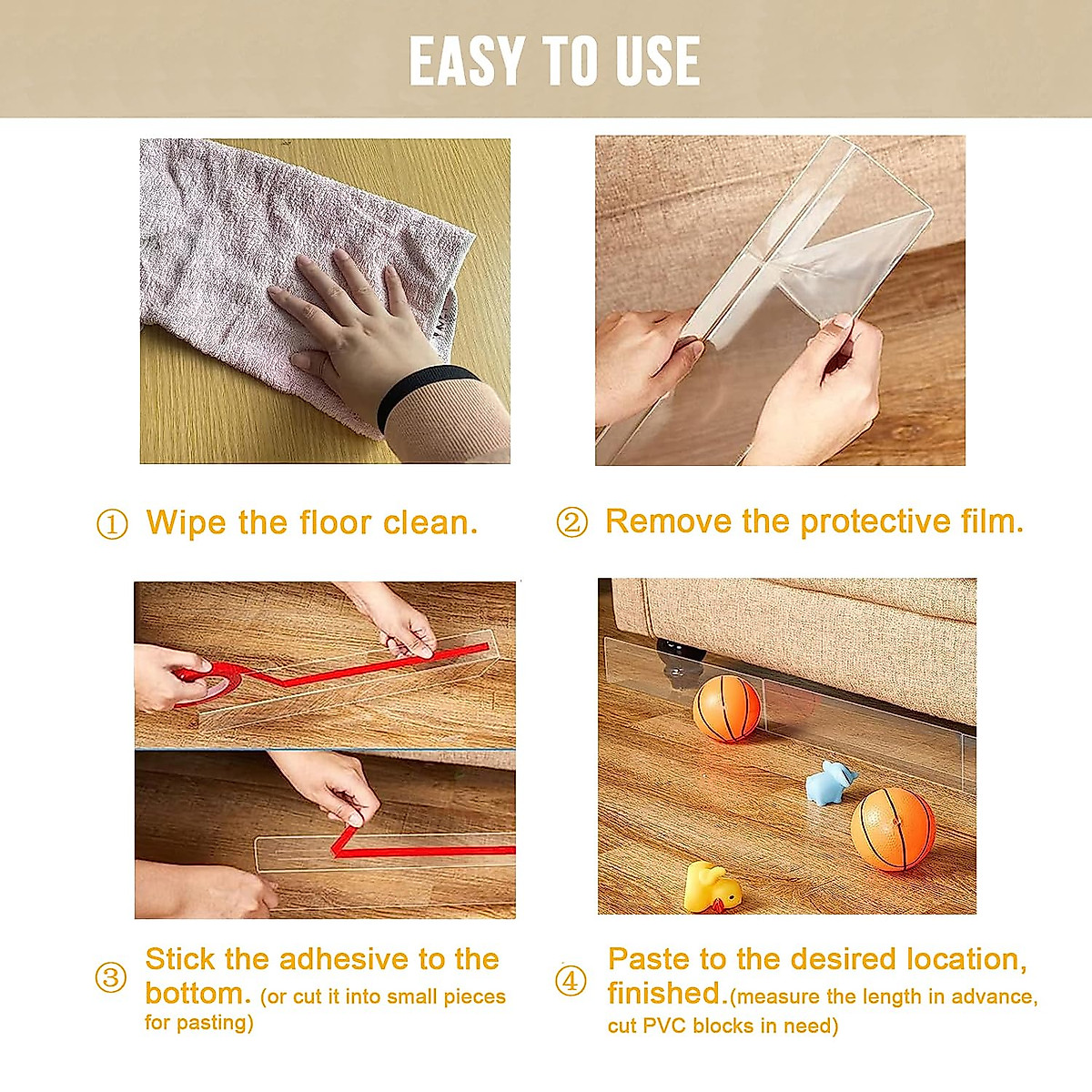 EASY TO USE

① Wipe the floor clean.

② Remove the protective film.

③ Stick the adhesive to the bottom. (or cut it into small pieces for pasting)

④ Paste to the desired location, finished.(measure the length in advance, cut PVC blocks in need)