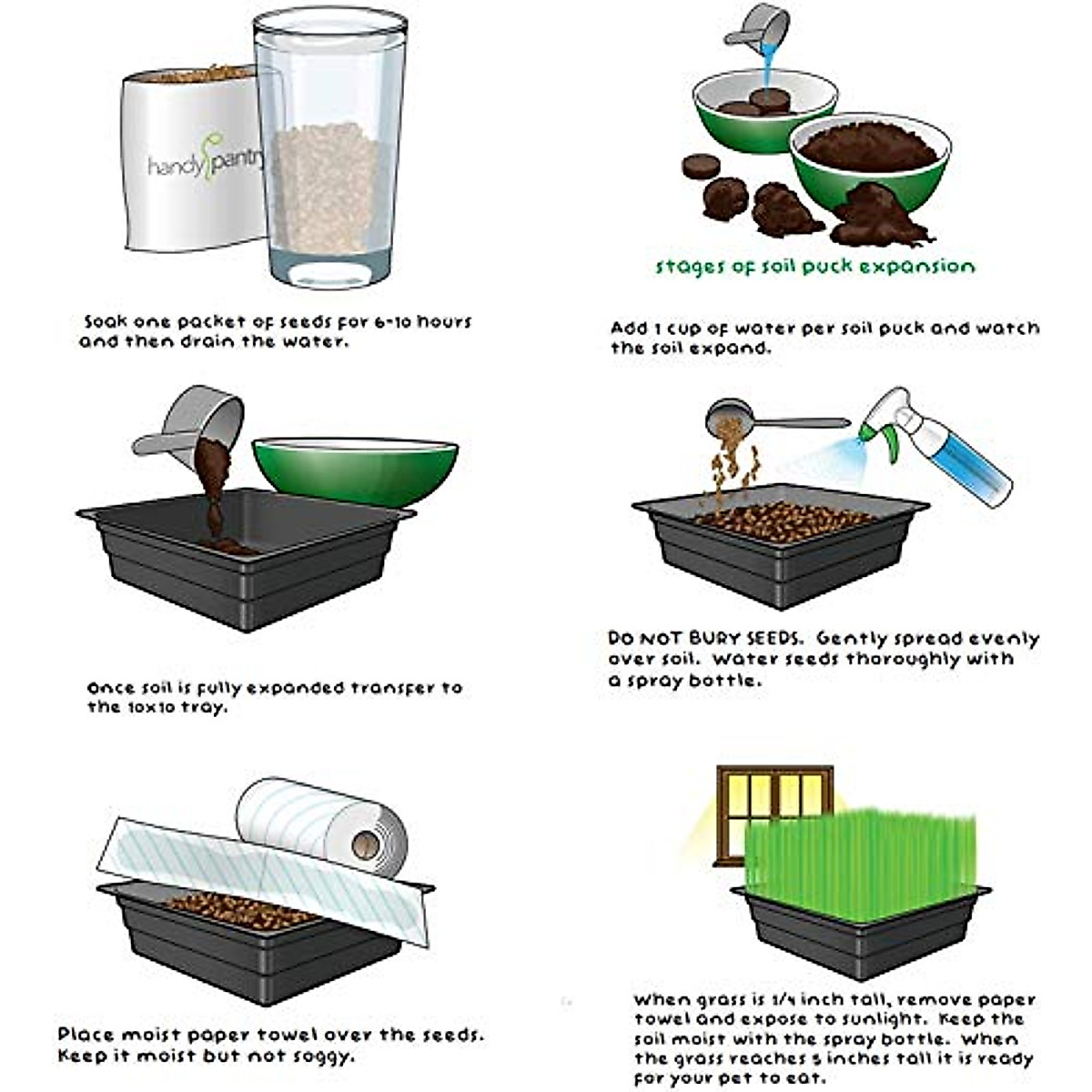 handy pantry

Soak one packet of seeds for 6-10 hours and then drain the water.

stages of soil puck expansion

Add 1 cup of water per soil puck and watch the soil expand.

Once soil is fully expanded transfer to the 10x10 tray.

DO NOT BURY SEEDS. Gently spread evenly over soil. Water seeds thoroughly with a spray bottle.

Place moist paper towel over the seeds. Keep it moist but not soggy.

When grass is 1/4 inch tall, remove paper towel and expose to sunlight. Keep the soil moist with the spray bottle. When the grass reaches 5 inches tall it is ready for your pet to eat.