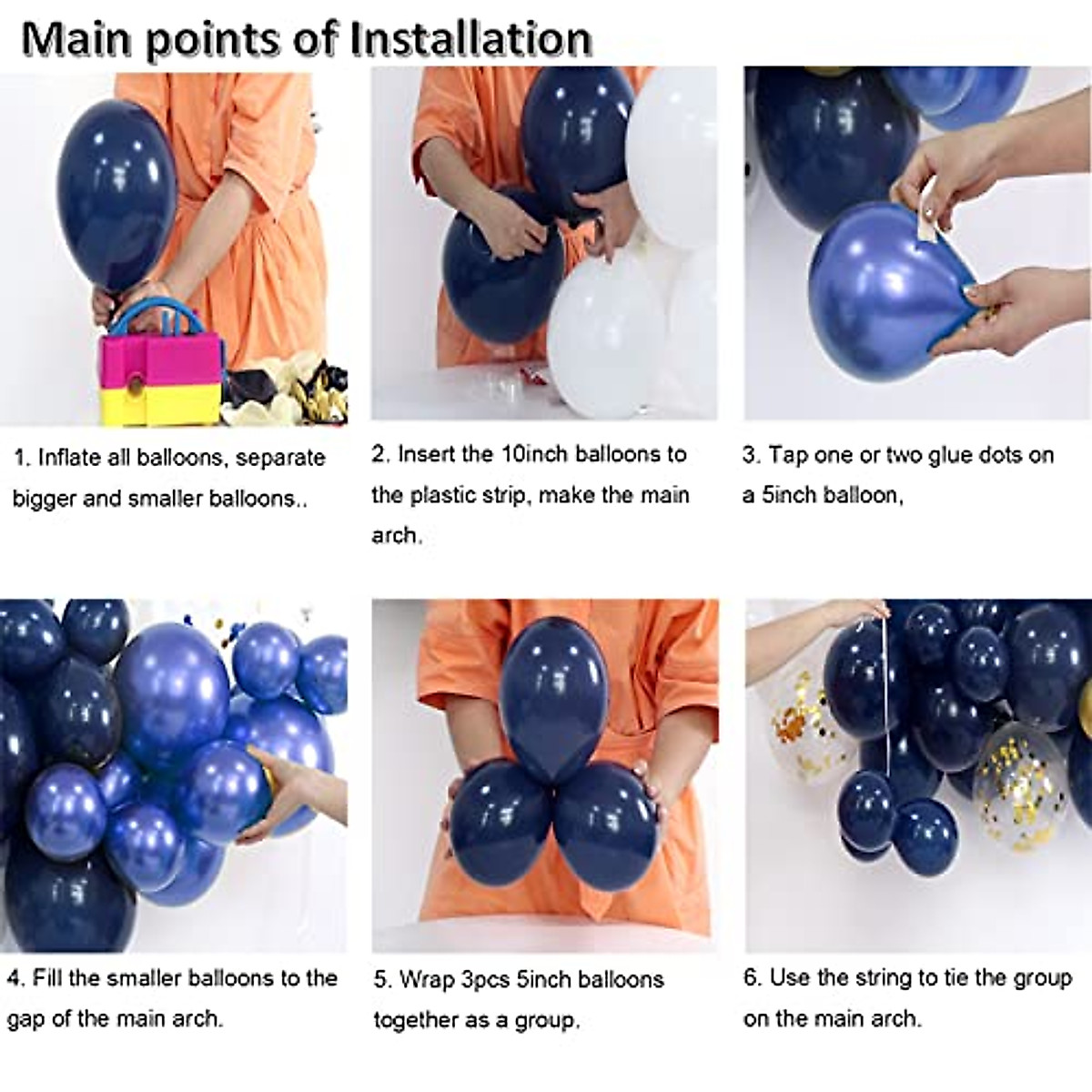 Main points of Installation

1. Inflate all balloons, separate bigger and smaller balloons..

2. Insert the 10inch balloons to the plastic strip, make the main arch.

3. Tap one or two glue dots on a 5inch balloon,

4. Fill the smaller balloons to the gap of the main arch.

5. Wrap 3pcs 5inch balloons together as a group.

6. Use the string to tie the group on the main arch.