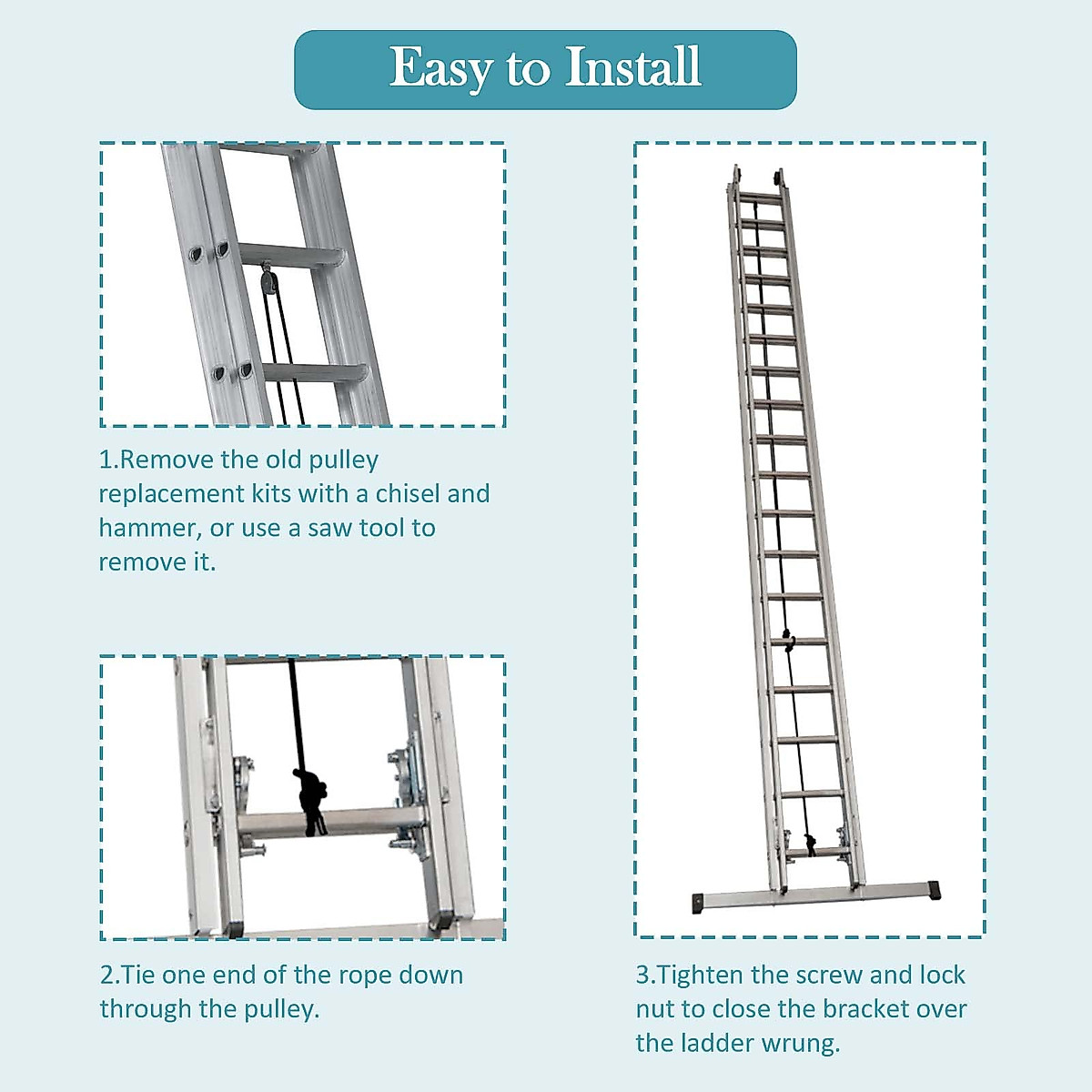 Easy to Install

1.Remove the old pulley replacement kits with a chisel and hammer, or use a saw tool to remove it.

2.Tie one end of the rope down through the pulley.

3.Tighten the screw and lock nut to close the bracket over the ladder wrung.