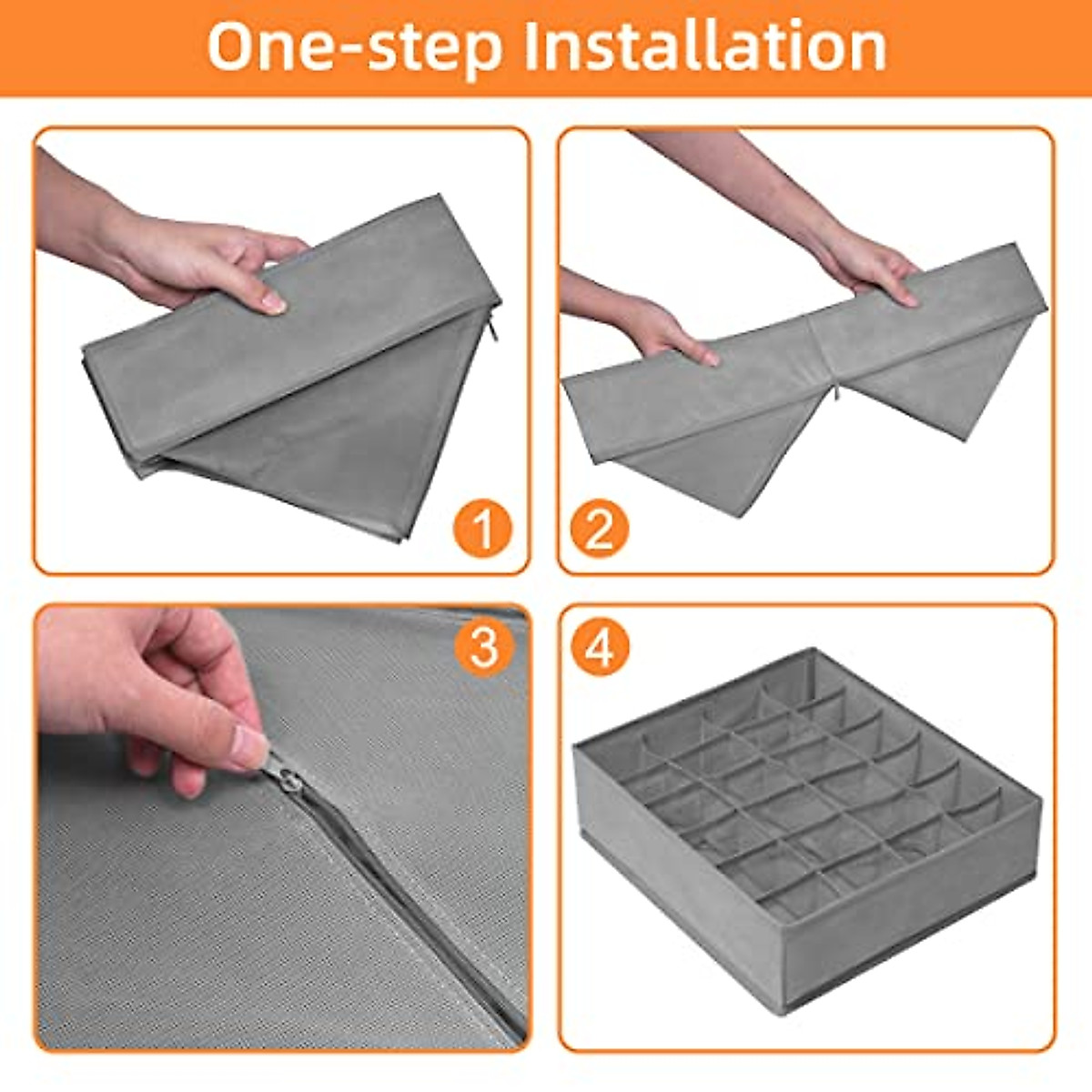 One-step Installation

1

2

3

4