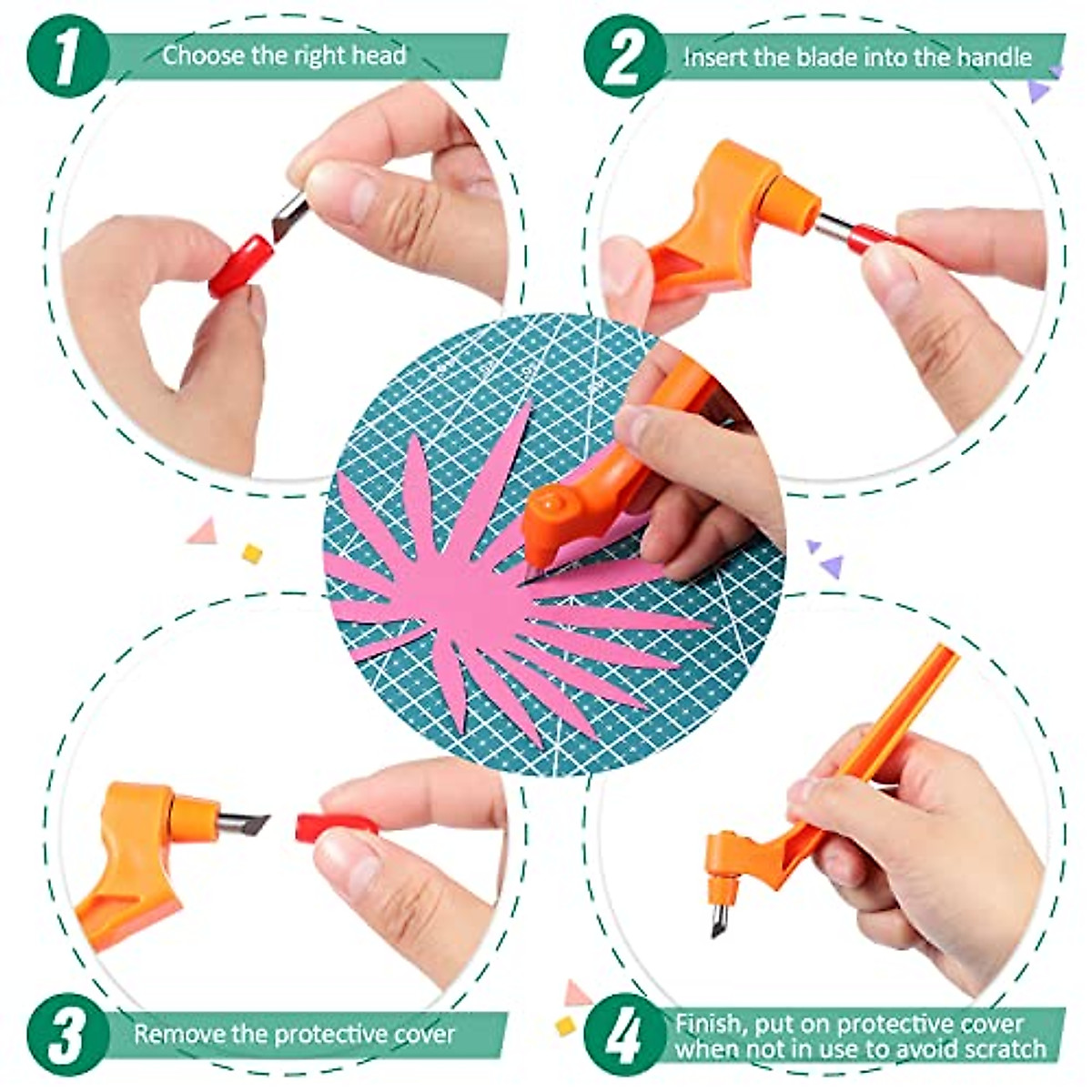 1 Choose the right head

2 Insert the blade into the handle

3 Remove the protective cover

4 Finish, put on protective cover when not in use to avoid scratch