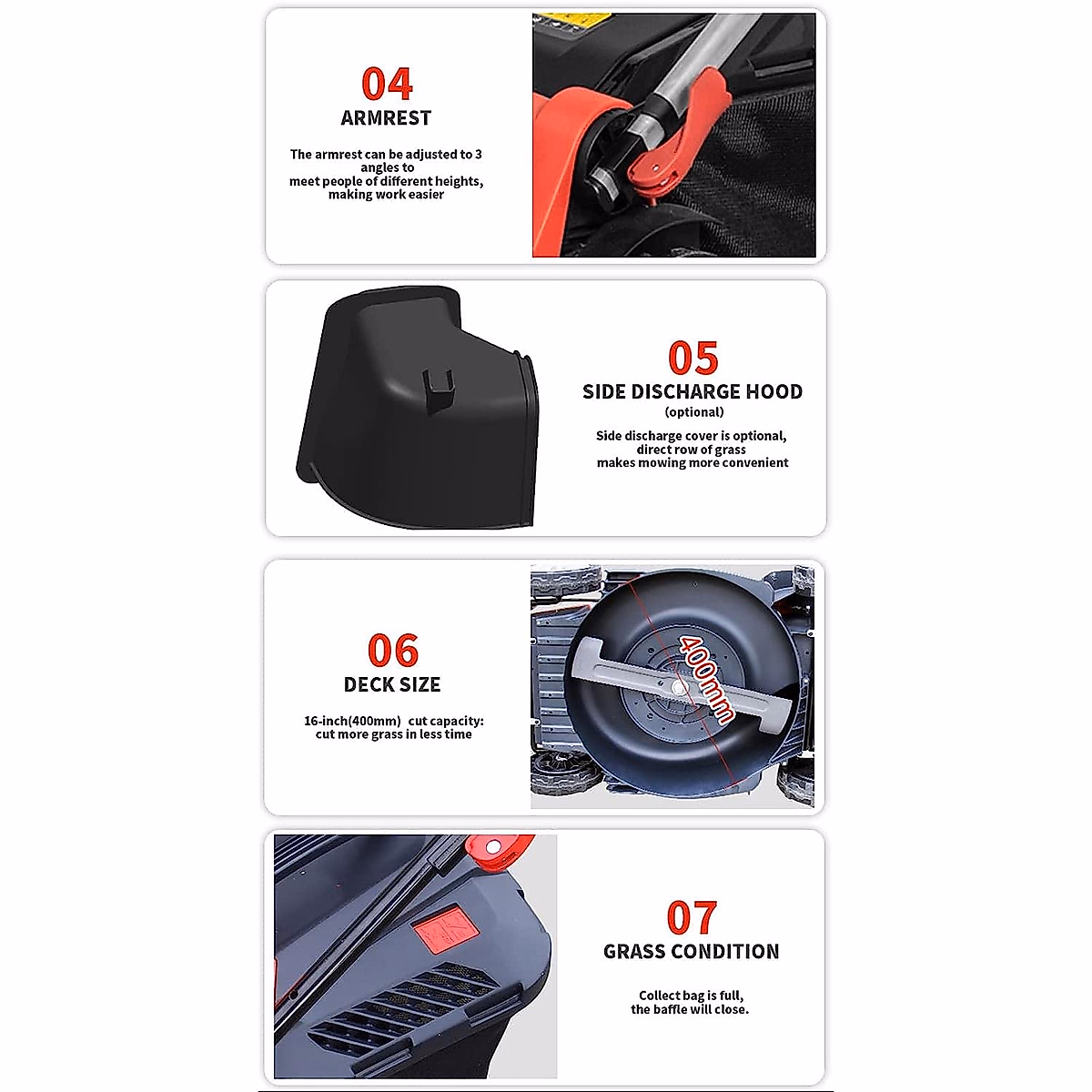 04
ARMREST

The armrest can be adjusted to 3 angles to meet people of different heights, making work easier

05
SIDE DISCHARGE HOOD
(optional)

Side discharge cover is optional, direct row of grass makes mowing more convenient

06
DECK SIZE

16-inch(400mm) cut capacity: cut more grass in less time

400mm

07
GRASS CONDITION

Collect bag is full, the baffle will close.