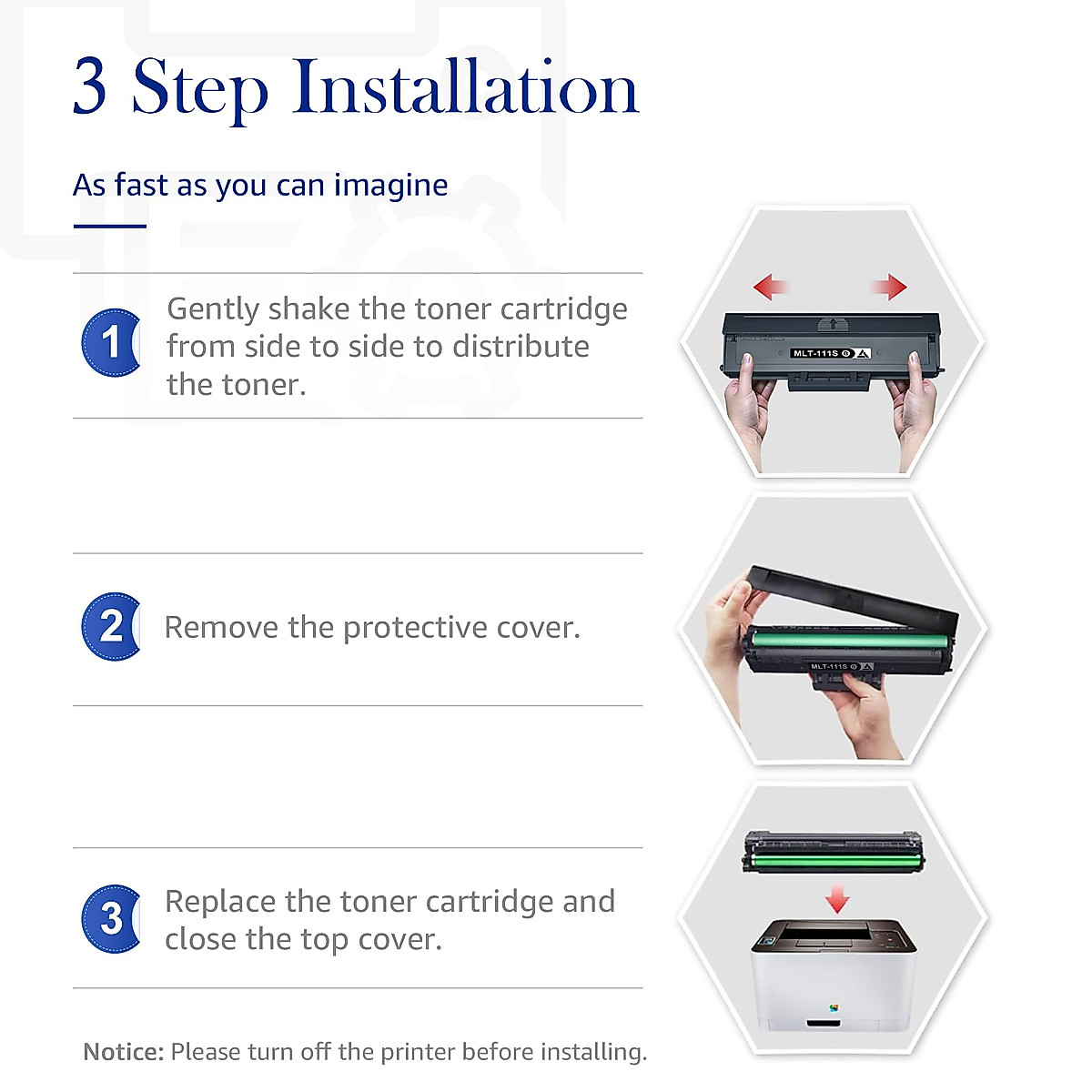 3 Step Installation

As fast as you can imagine

1 Gently shake the toner cartridge from side to side to distribute the toner.

MLT-111S

2 Remove the protective cover.

MLT-111S

3 Replace the toner cartridge and close the top cover.

Notice: Please turn off the printer before installing.