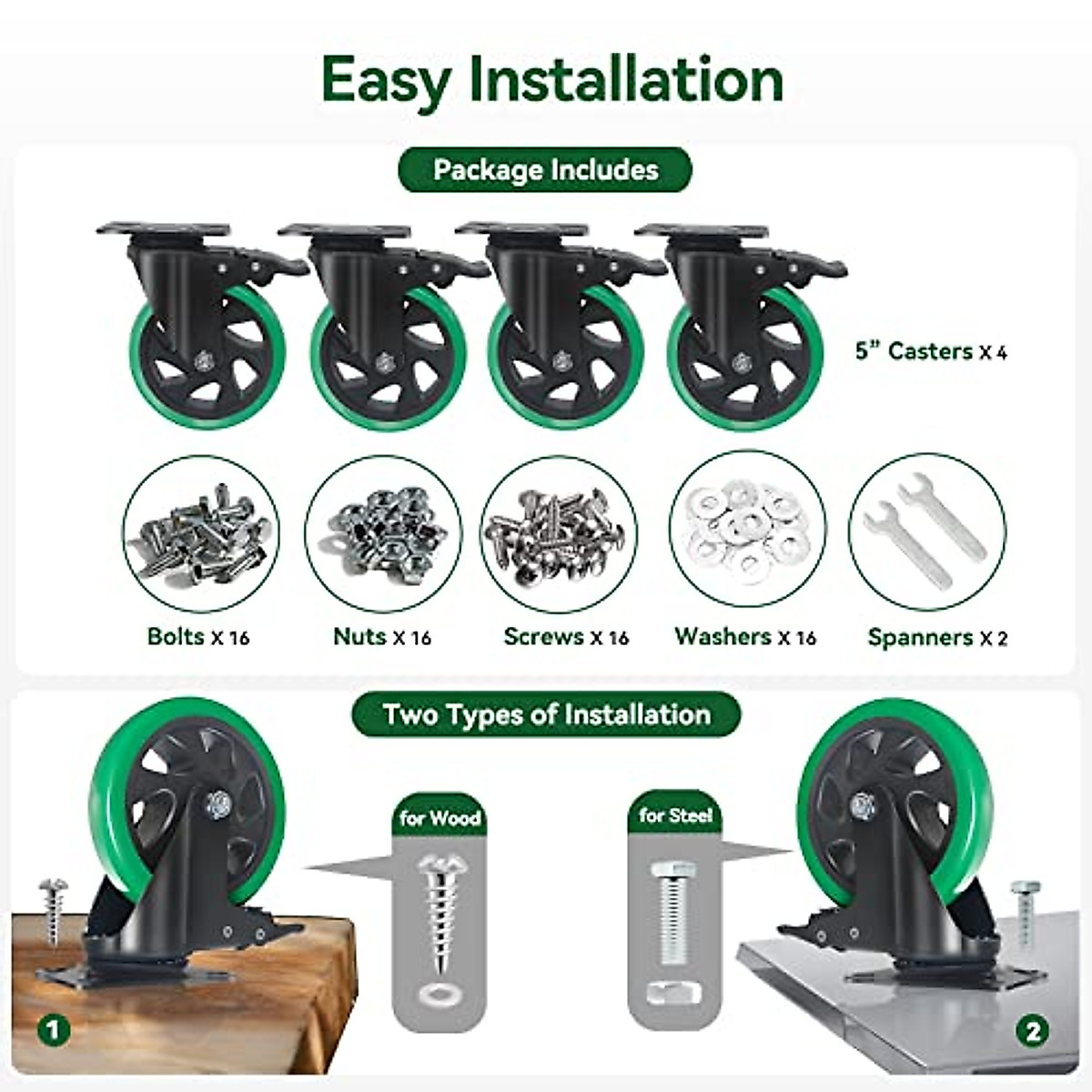 Easy Installation

Package Includes

5” Casters X 4

Bolts X 16

Nuts X 16

Screws X 16

Washers X 16

Spanners X 2

Two Types of Installation

for Wood

for Steel

1

2