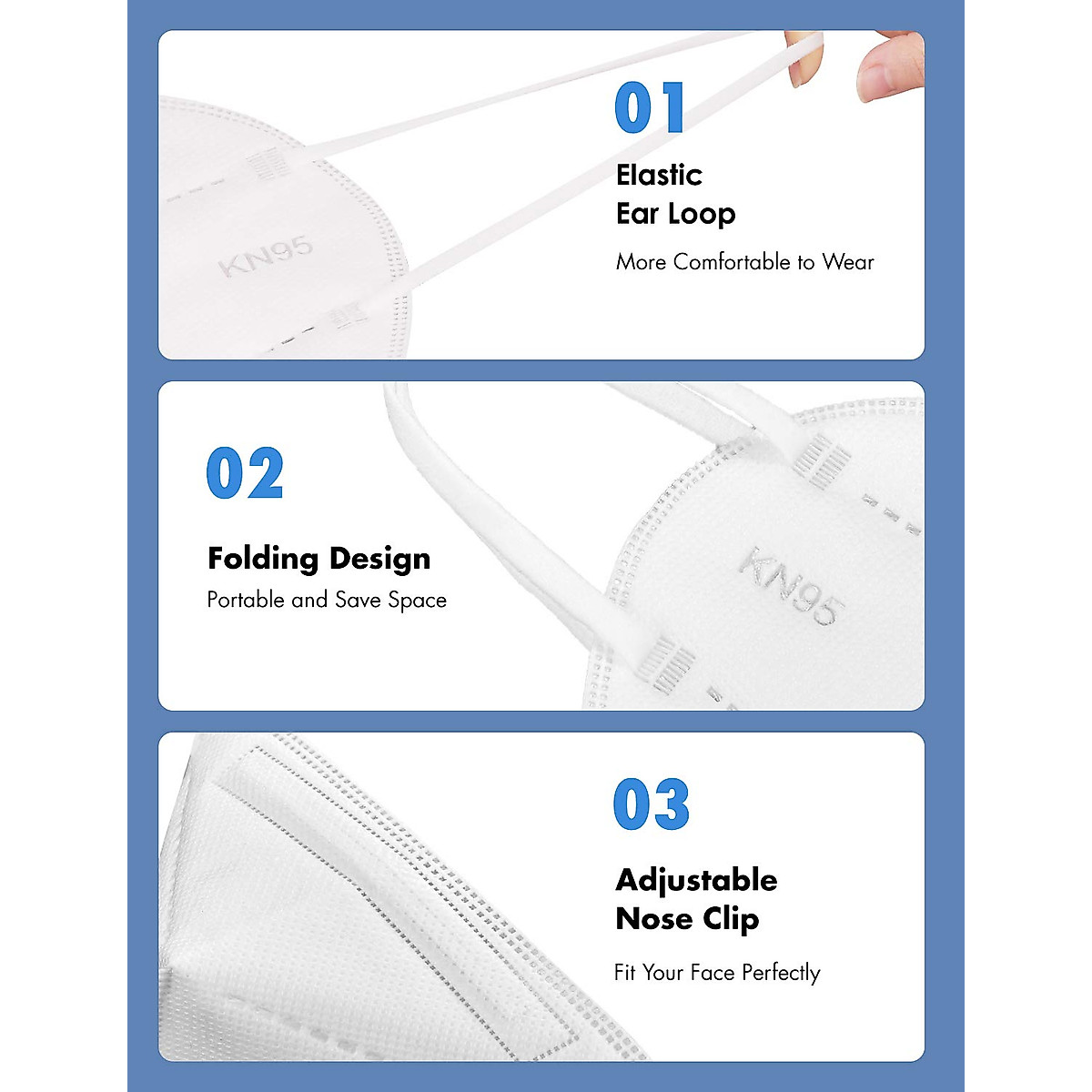 KN95

01

Elastic
Ear Loop

More Comfortable to Wear

02

Folding Design

Portable and Save Space

KN95

03

Adjustable
Nose Clip

Fit Your Face Perfectly