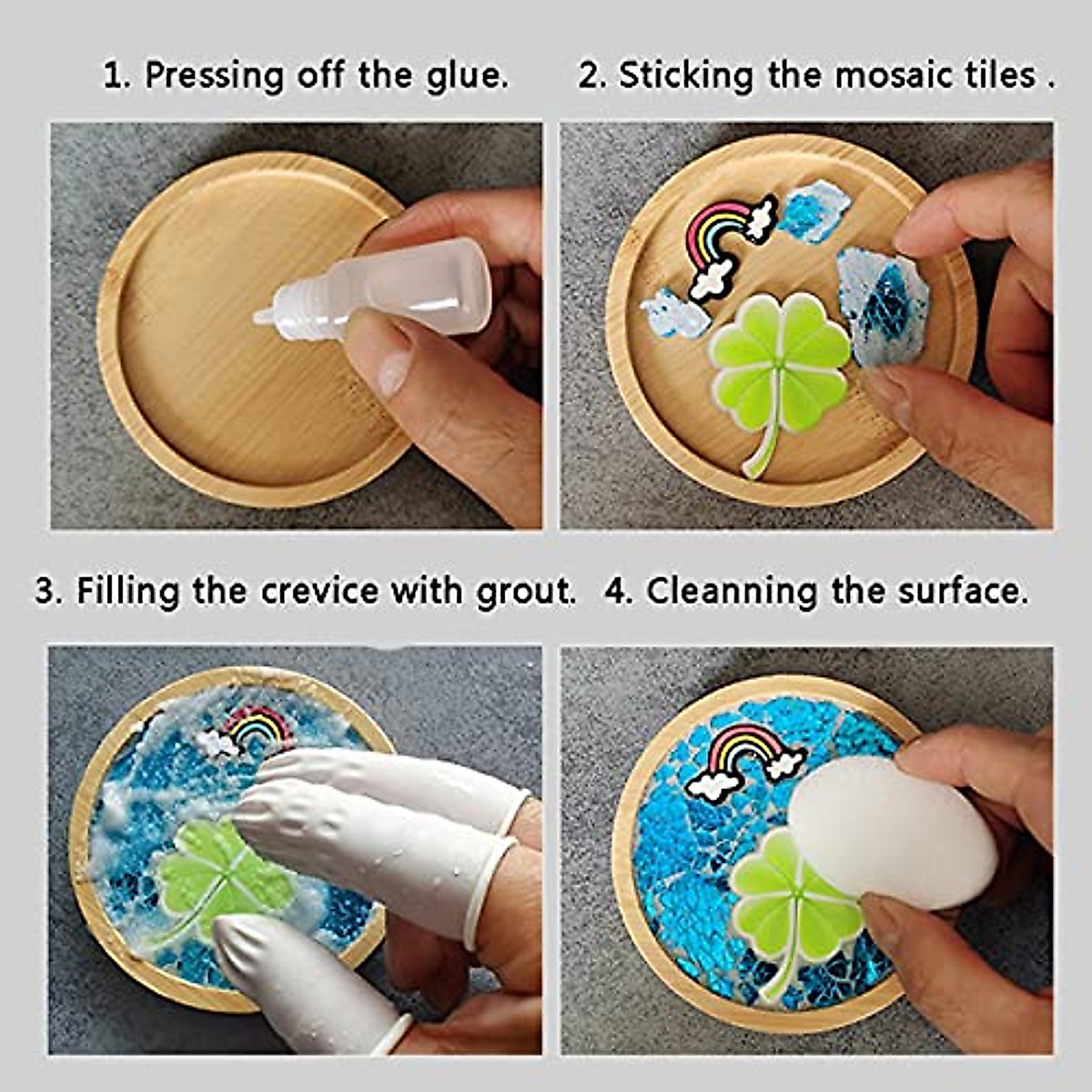 1. Pressing off the glue.

2. Sticking the mosaic tiles .

3. Filling the crevice with grout.

4. Cleanning the surface.