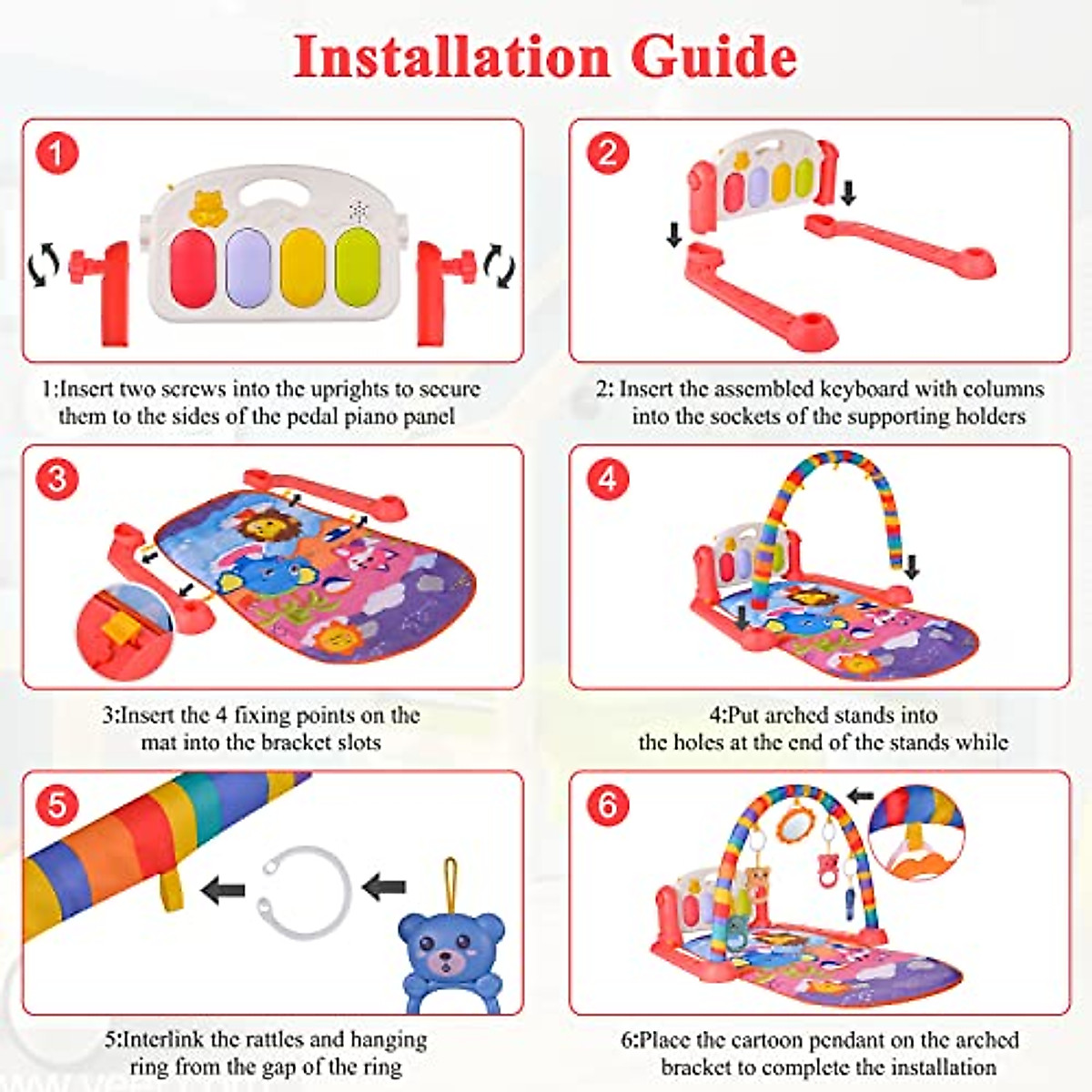 Installation Guide

1

1:Insert two screws into the uprights to secure them to the sides of the pedal piano panel

2

2: Insert the assembled keyboard with columns into the sockets of the supporting holders

3

3:Insert the 4 fixing points on the mat into the bracket slots

4

4:Put arched stands into the holes at the end of the stands while

5

5:Interlink the rattles and hanging ring from the gap of the ring

6

6:Place the cartoon pendant on the arched bracket to complete the installation