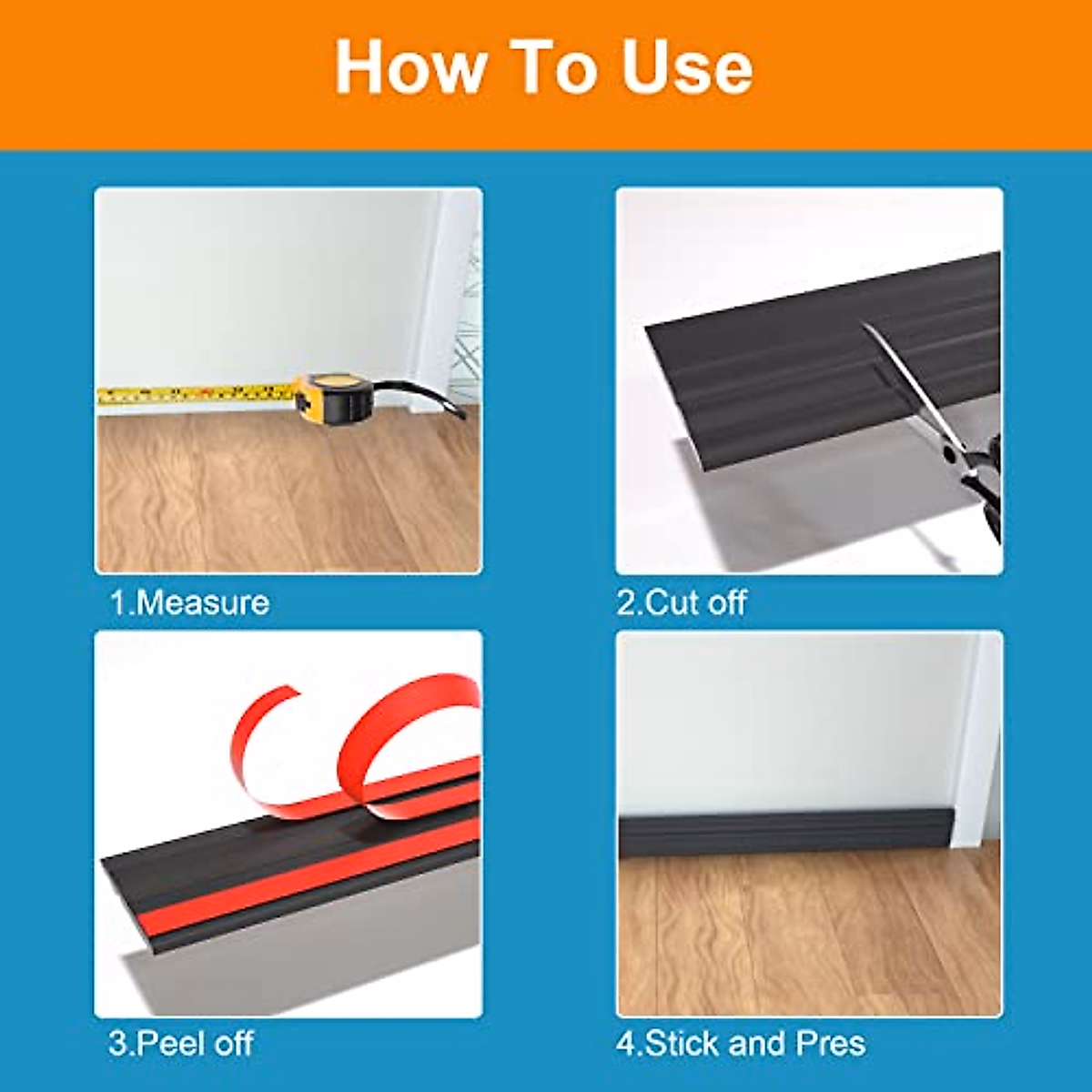 How To Use

1.Measure

2.Cut off

3.Peel off

4.Stick and Pres