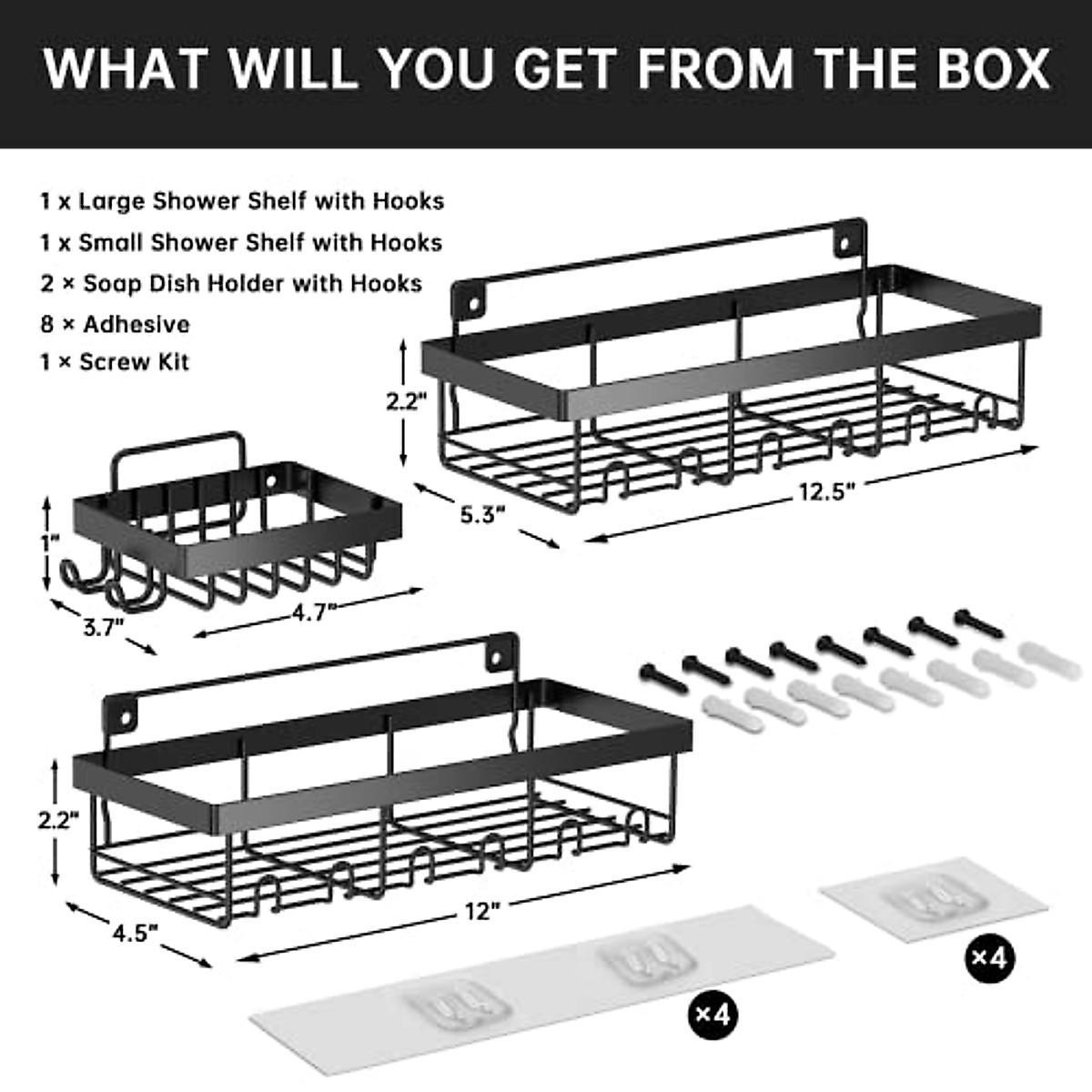 WHAT WILL YOU GET FROM THE BOX

1 x Large Shower Shelf with Hooks
1 x Small Shower Shelf with Hooks
2 × Soap Dish Holder with Hooks
8 × Adhesive
1 × Screw Kit

2.2"
5.3"
12.5"
1"
3.7"
4.7"
2.2"
4.5"
12"
×4
×4