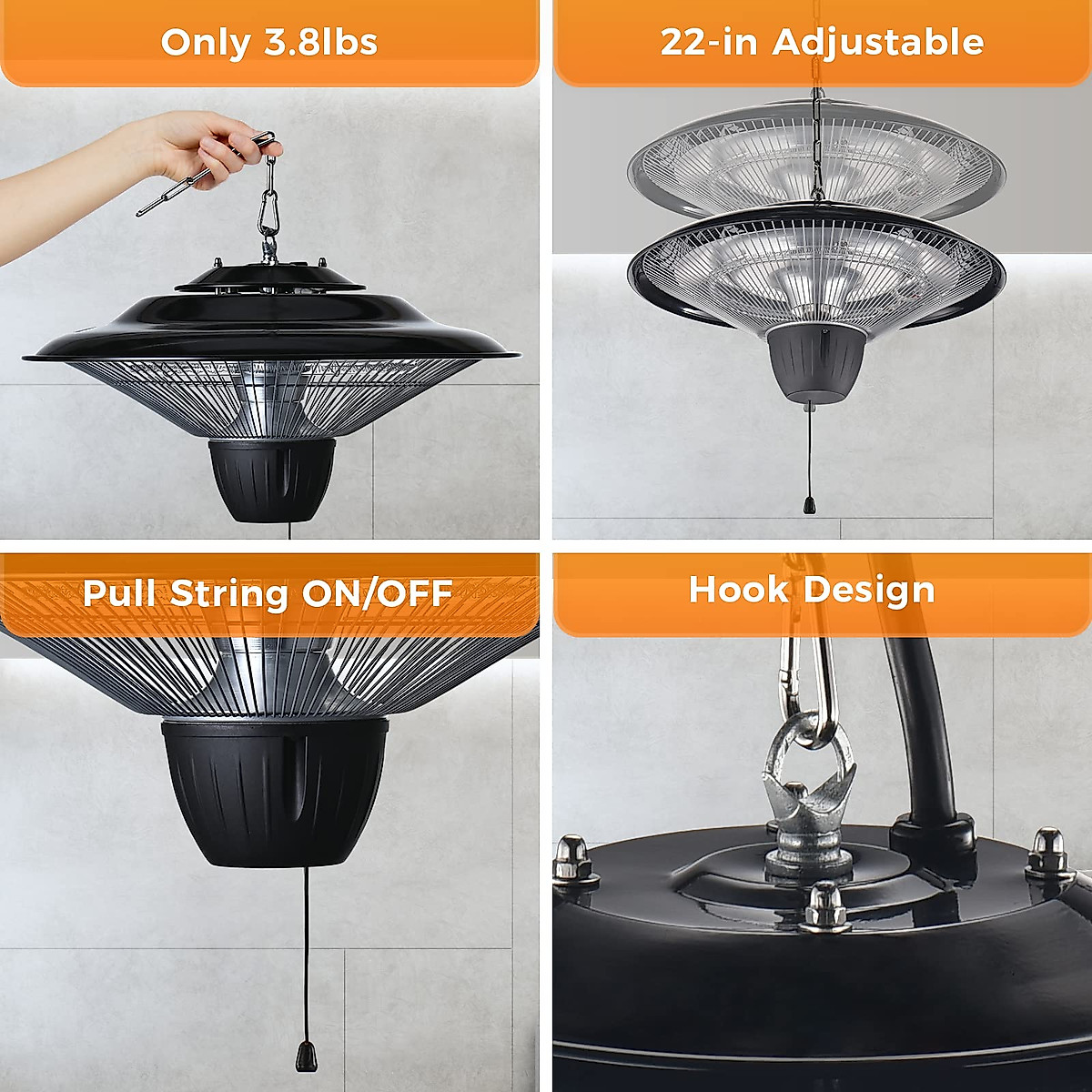 Only 3.8lbs

22-in Adjustable

Pull String ON/OFF

Hook Design