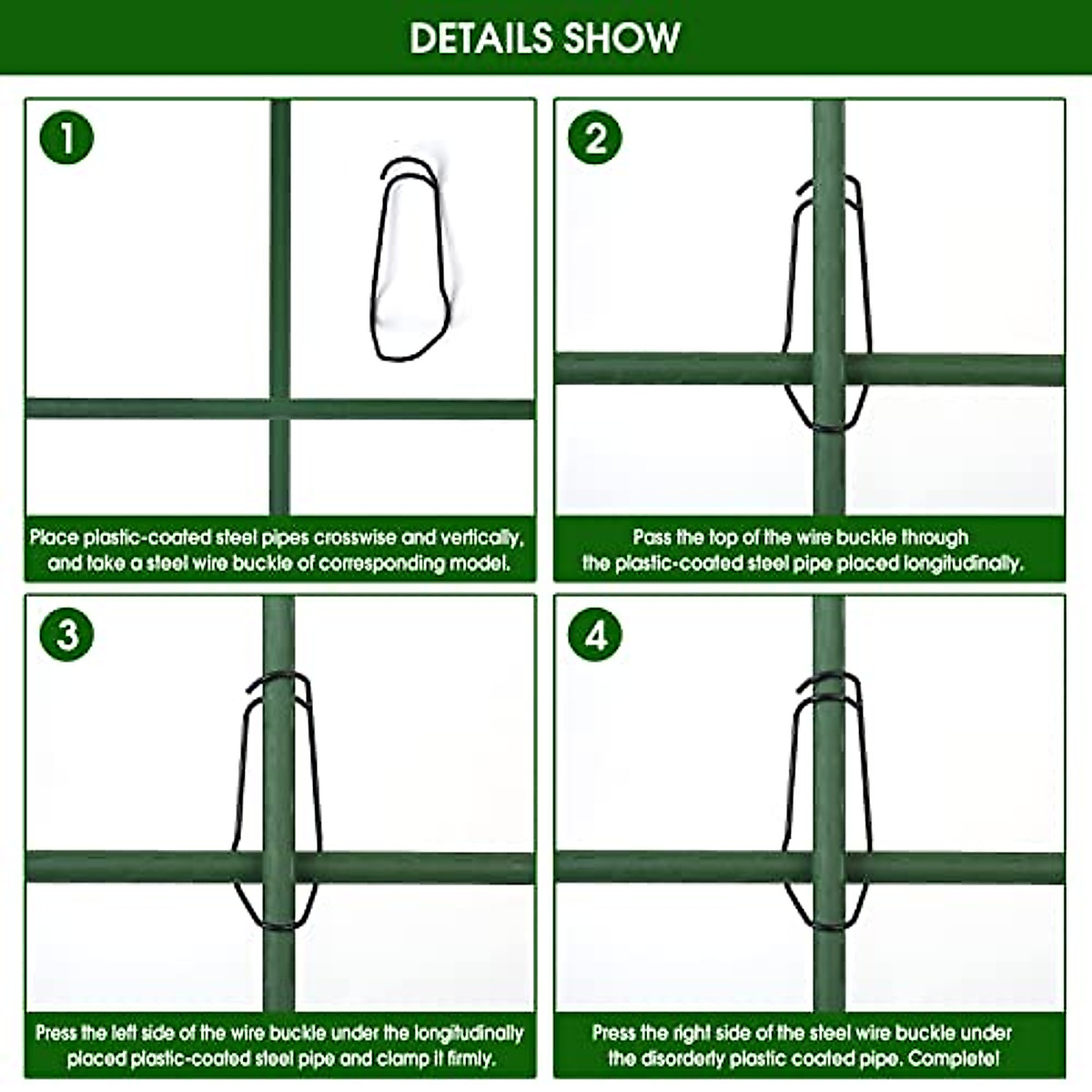 DETAILS SHOW

1

Place plastic-coated steel pipes crosswise and vertically, and take a steel wire buckle of corresponding model.

2

Pass the top of the wire buckle through the plastic-coated steel pipe placed longitudinally.

3

Press the left side of the wire buckle under the longitudinally placed plastic-coated steel pipe and clamp it firmly.

4

Press the right side of the steel wire buckle under the disorderly plastic coated pipe. Complete!