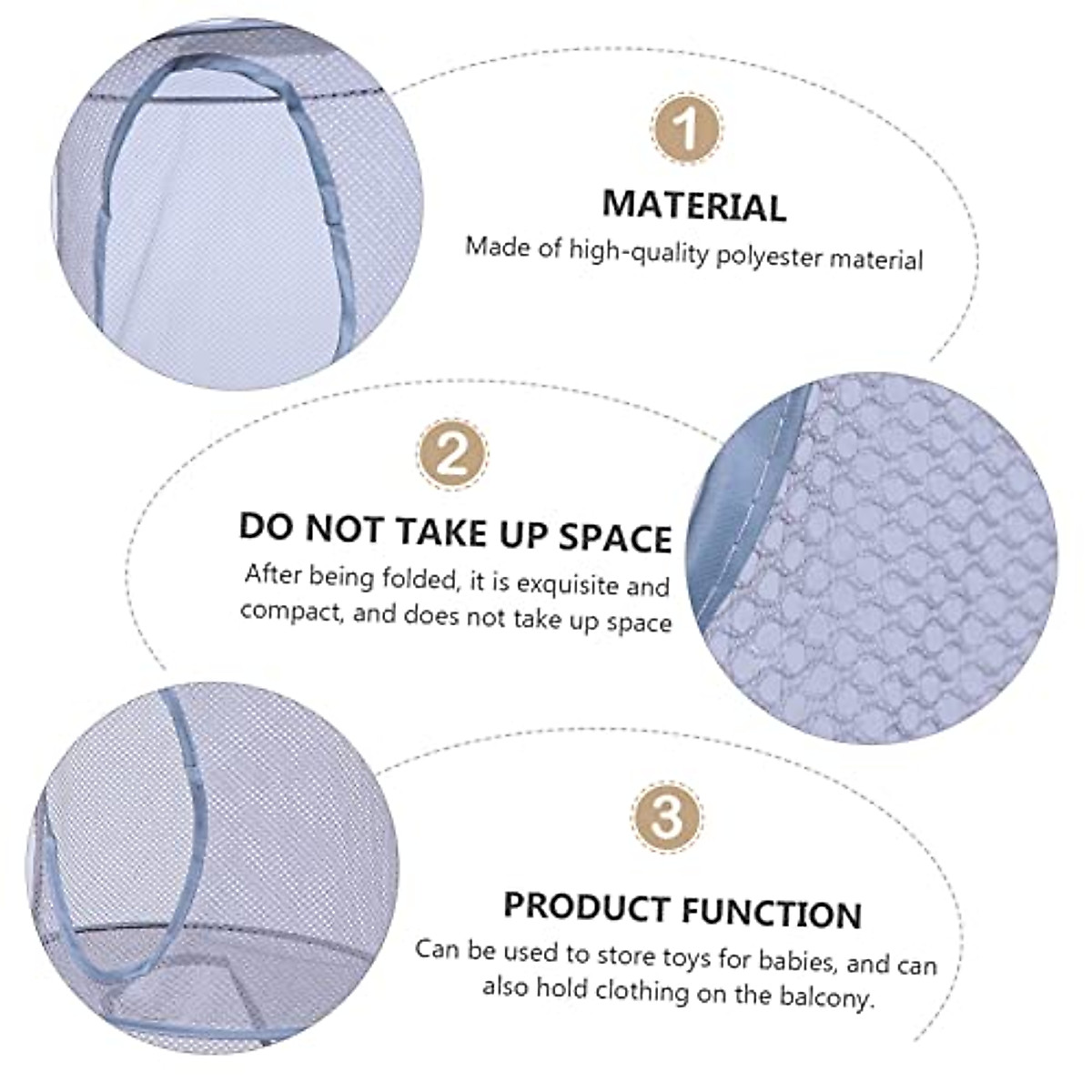 1

MATERIAL

Made of high-quality polyester material

2

DO NOT TAKE UP SPACE

After being folded, it is exquisite and compact, and does not take up space

3

PRODUCT FUNCTION

Can be used to store toys for babies, and can also hold clothing on the balcony.