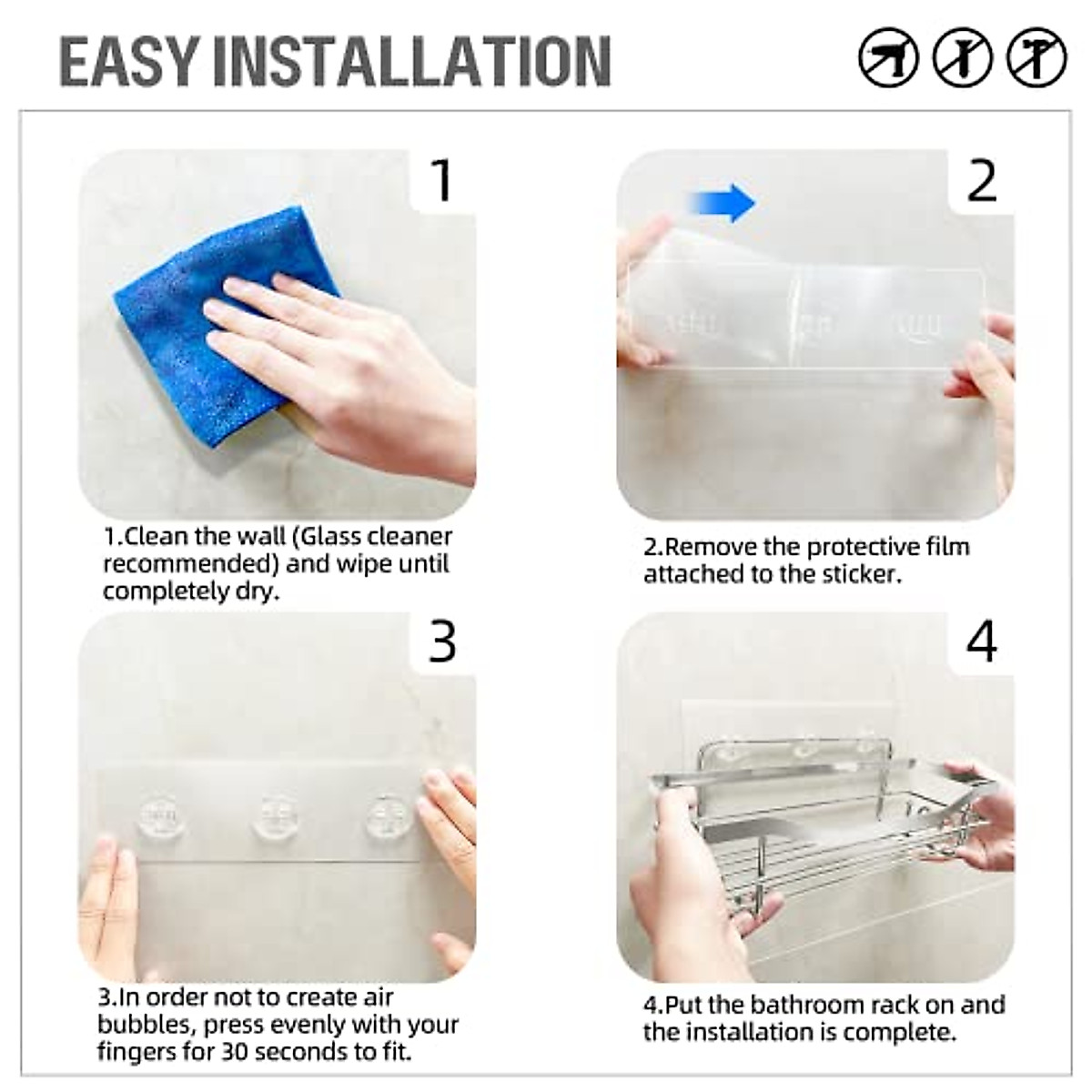 EASY INSTALLATION

1

1.Clean the wall (Glass cleaner recommended) and wipe until completely dry.

2

2.Remove the protective film attached to the sticker.

3

3.In order not to create air bubbles, press evenly with your fingers for 30 seconds to fit.

4

4.Put the bathroom rack on and the installation is complete.