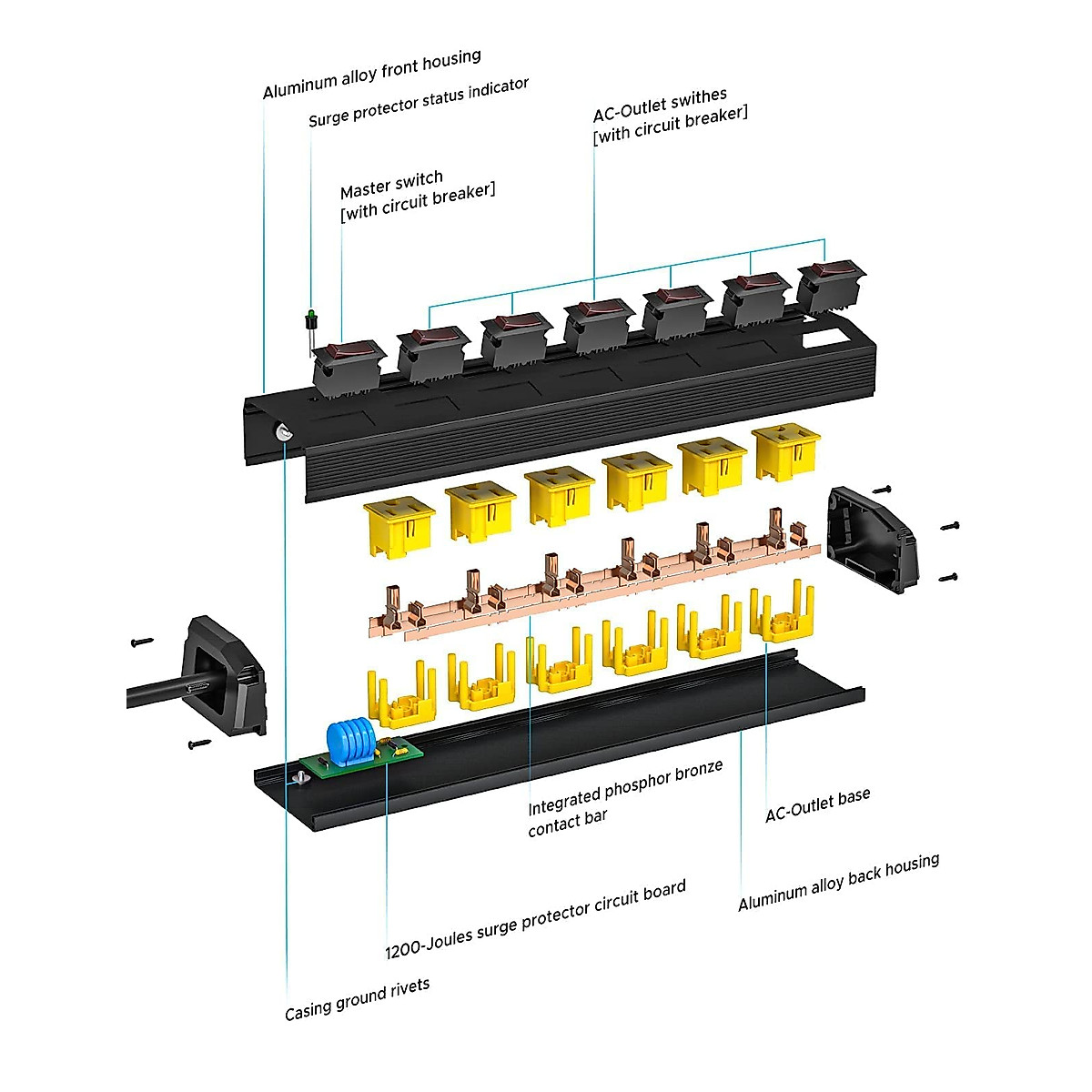 Aluminum alloy front housing

Surge protector status indicator

AC-Outlet swithes
[with circuit breaker]

Master switch
[with circuit breaker]

Integrated phosphor bronze contact bar

AC-Outlet base

Aluminum alloy back housing

1200-Joules surge protector circuit board

Casing ground rivets