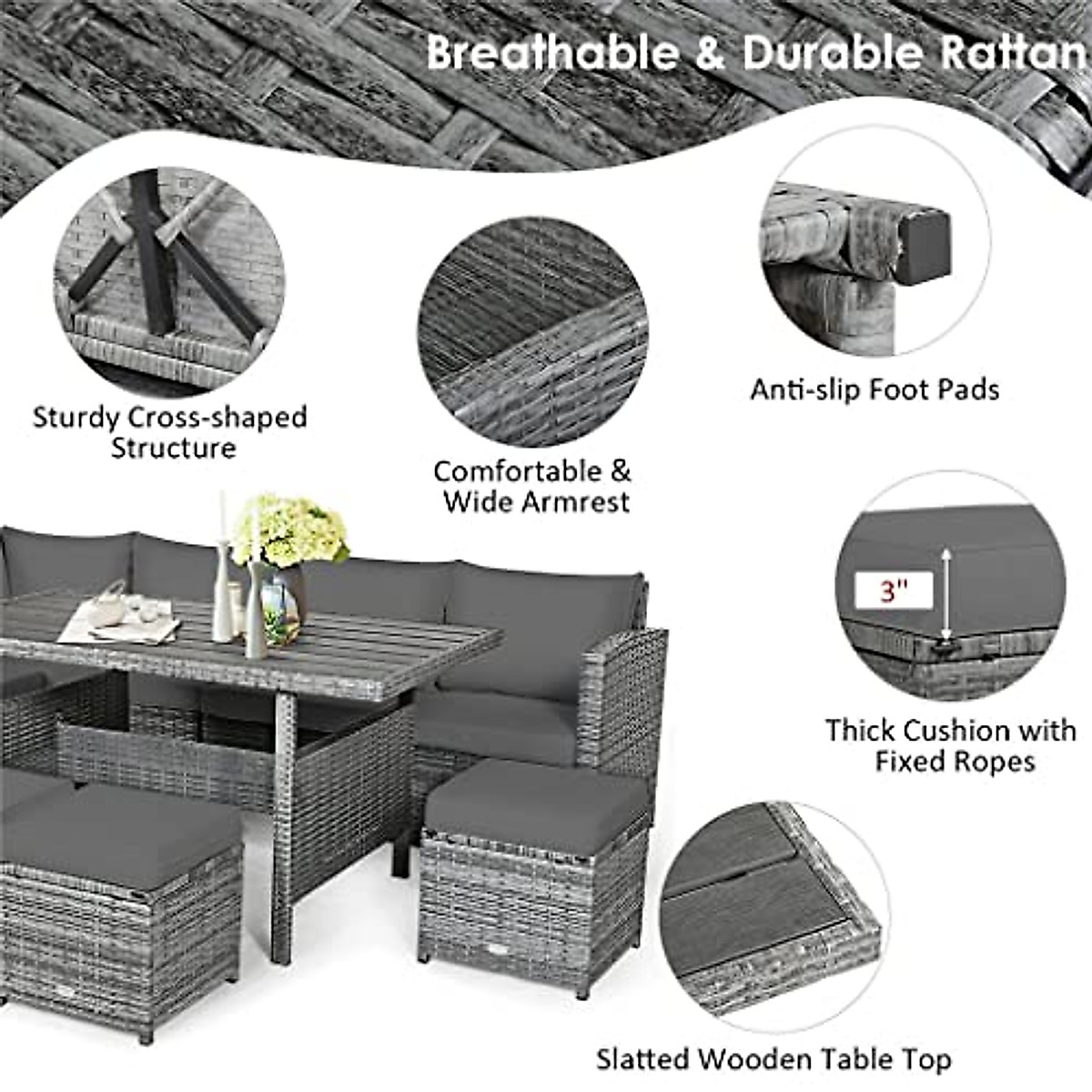 Breathable & Durable Rattan

Sturdy Cross-shaped Structure

Comfortable & Wide Armrest

Anti-slip Foot Pads

3"

Thick Cushion with Fixed Ropes

Slatted Wooden Table Top