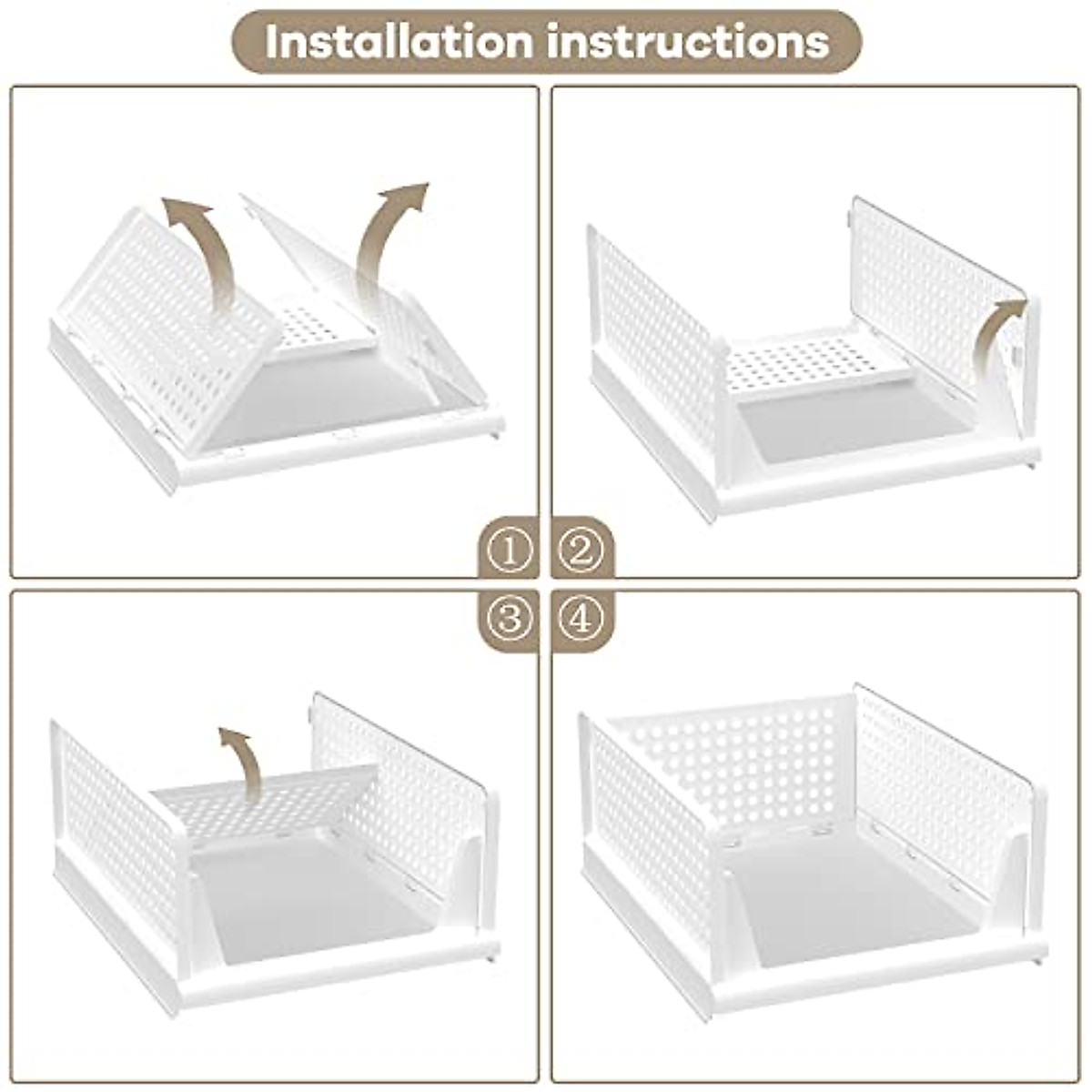 Installation instructions

①

②

③

④