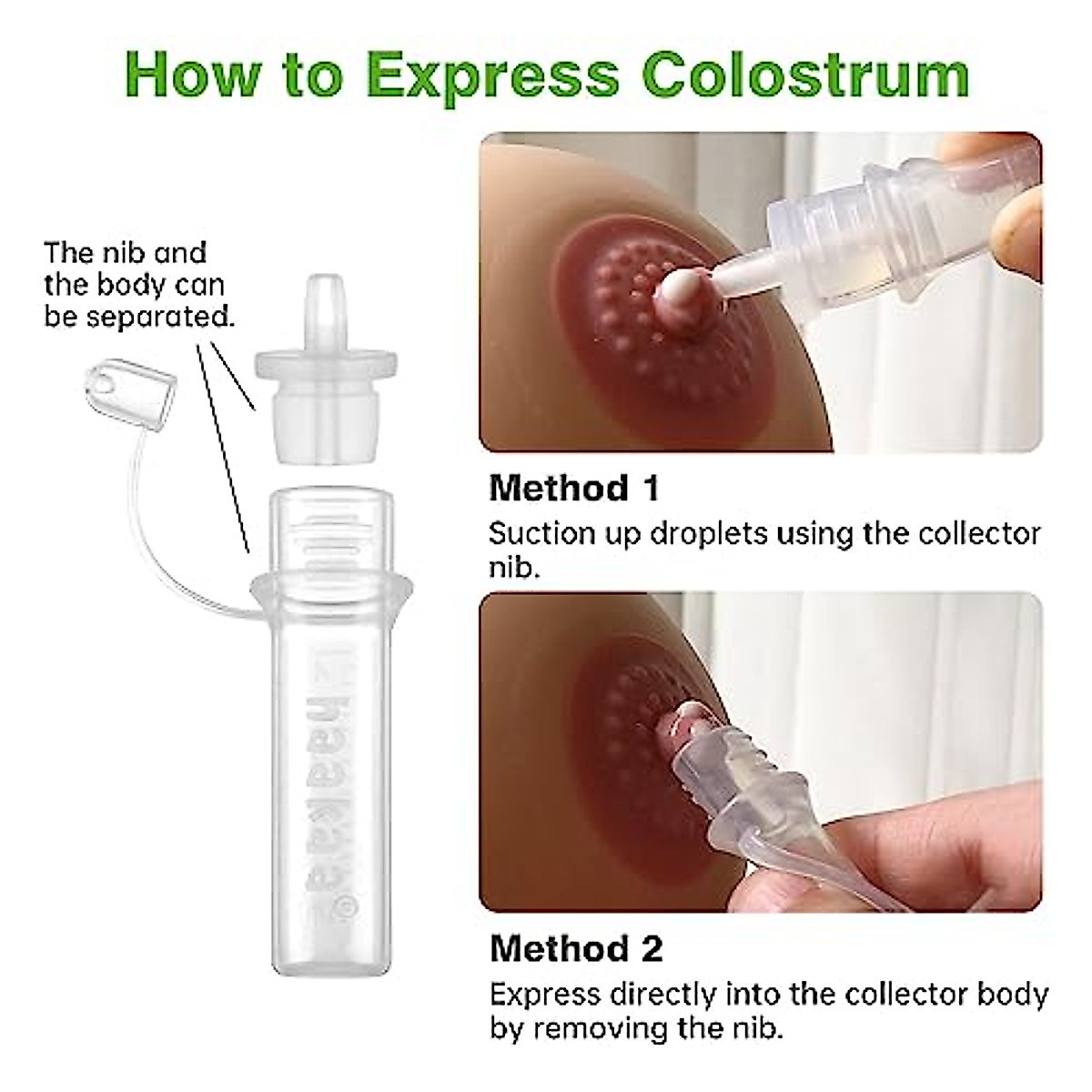 How to Express Colostrum

The nib and the body can be separated.

haakaa®

Method 1
Suction up droplets using the collector nib.

Method 2
Express directly into the collector body by removing the nib.