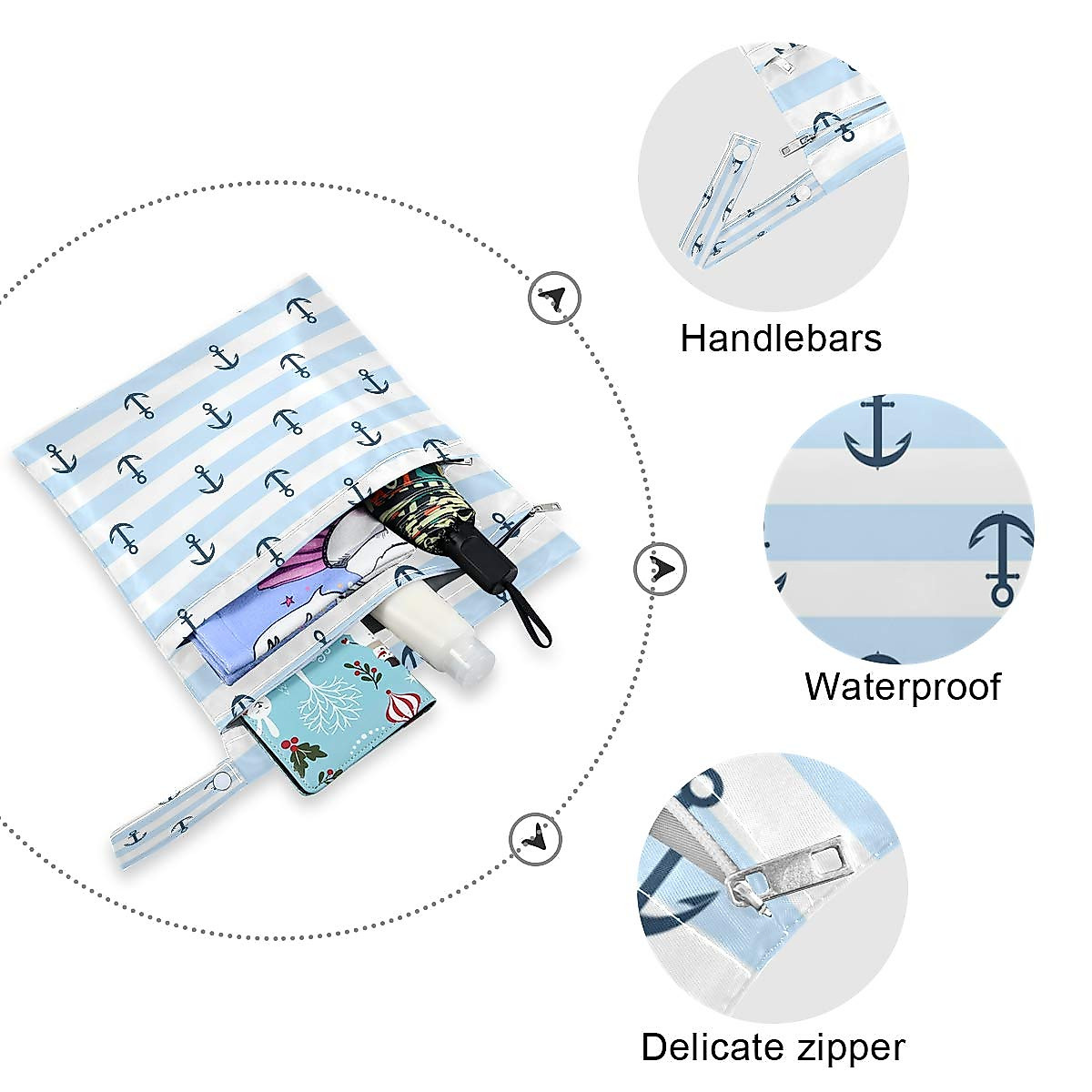 Handlebars

Waterproof

Delicate zipper