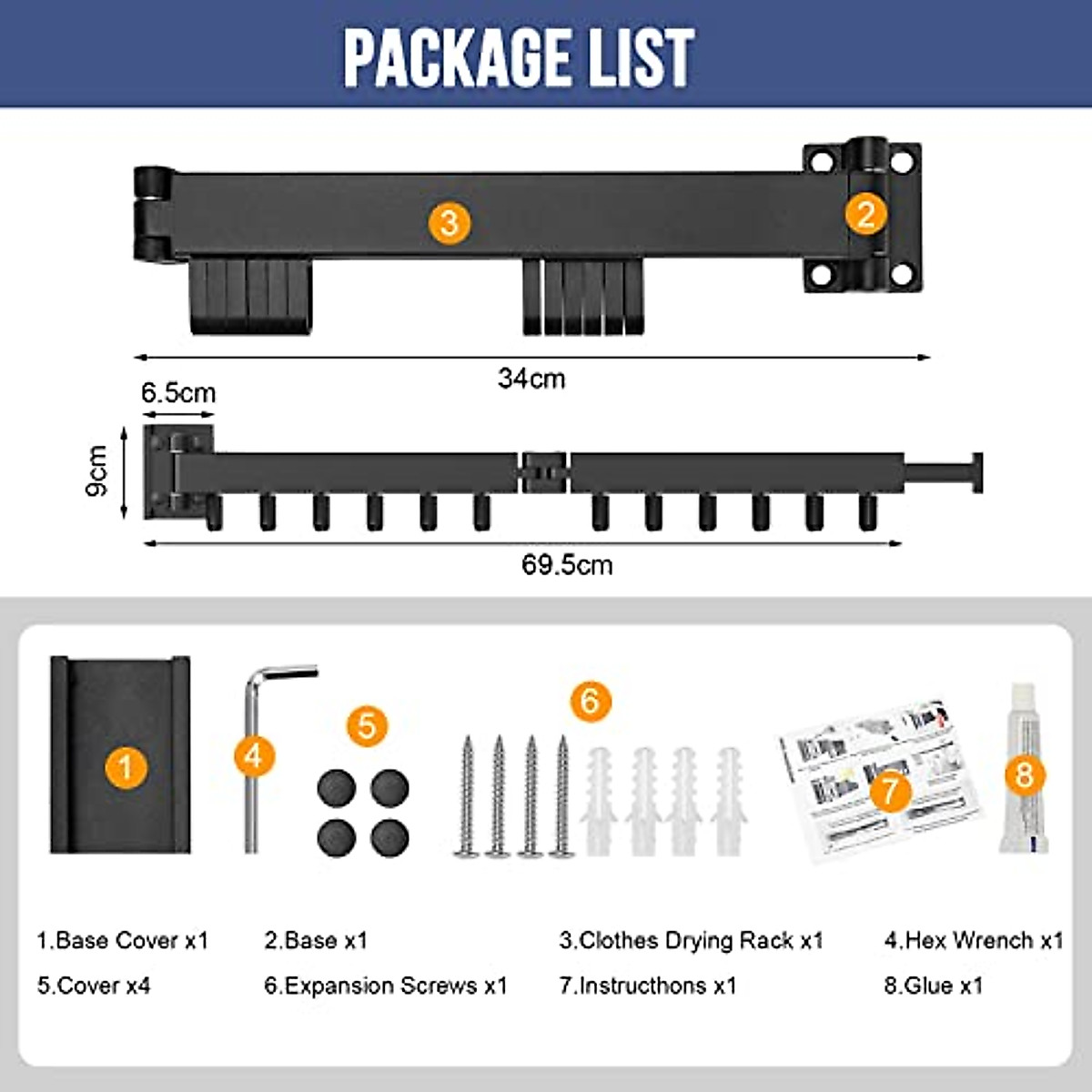 PACKAGE LIST

3

2

34cm

6.5cm

9cm

69.5cm

1

4

5

6

7

8

1.Base Cover x1
2.Base x1
3.Clothes Drying Rack x1
4.Hex Wrench x1
5.Cover x4
6.Expansion Screws x1
7.Instructhons x1
8.Glue x1