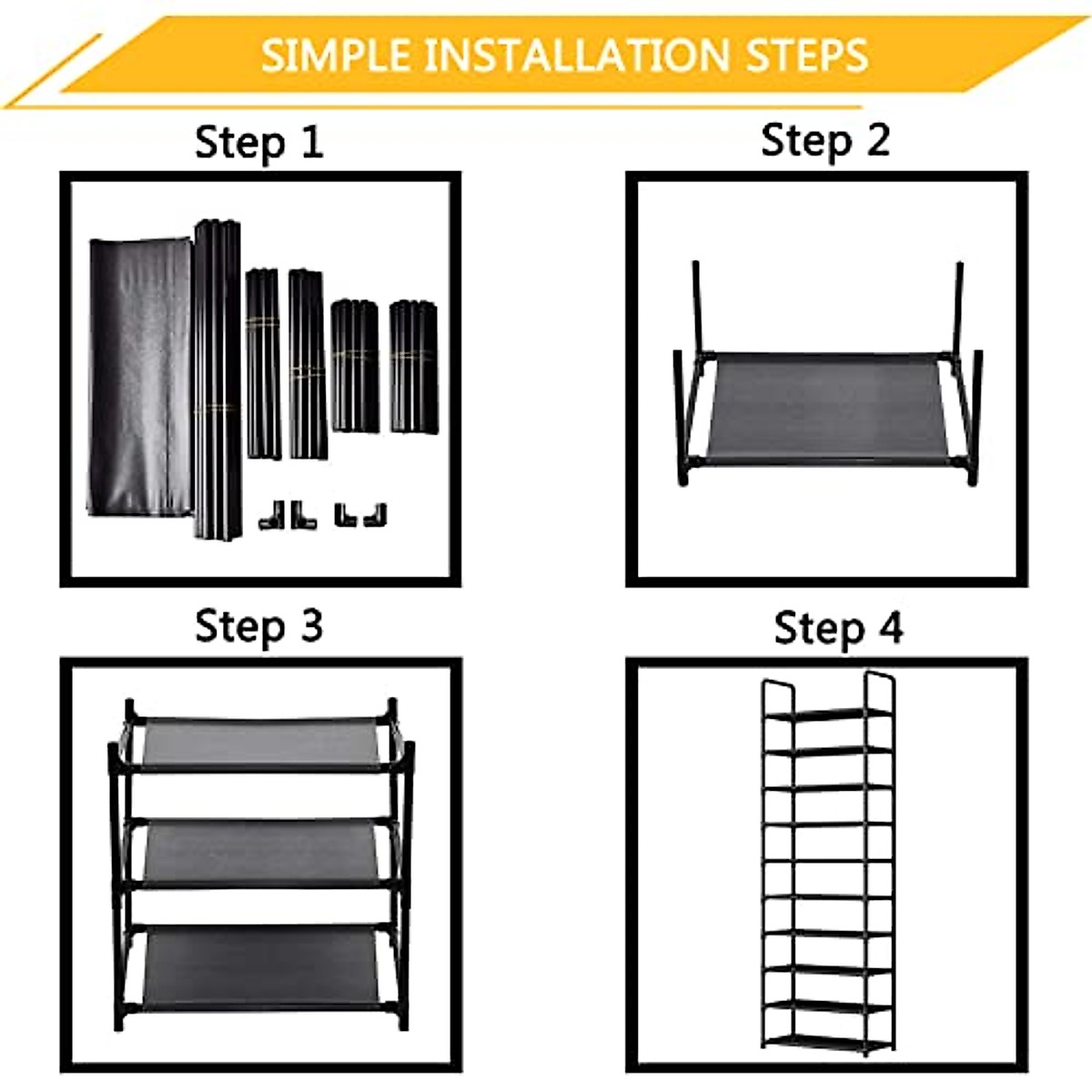 SIMPLE INSTALLATION STEPS

Step 1

Step 2

Step 3

Step 4