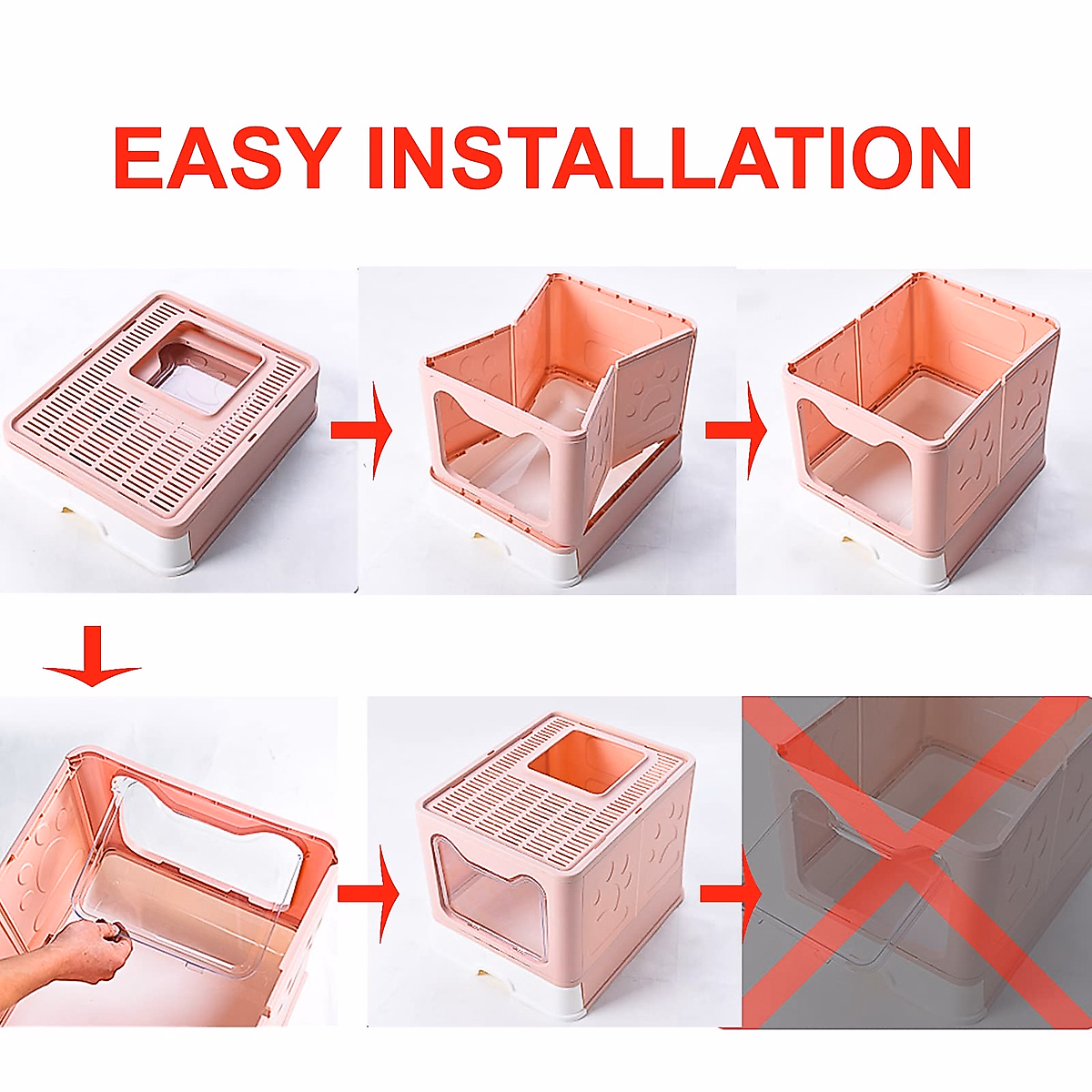 EASY INSTALLATION