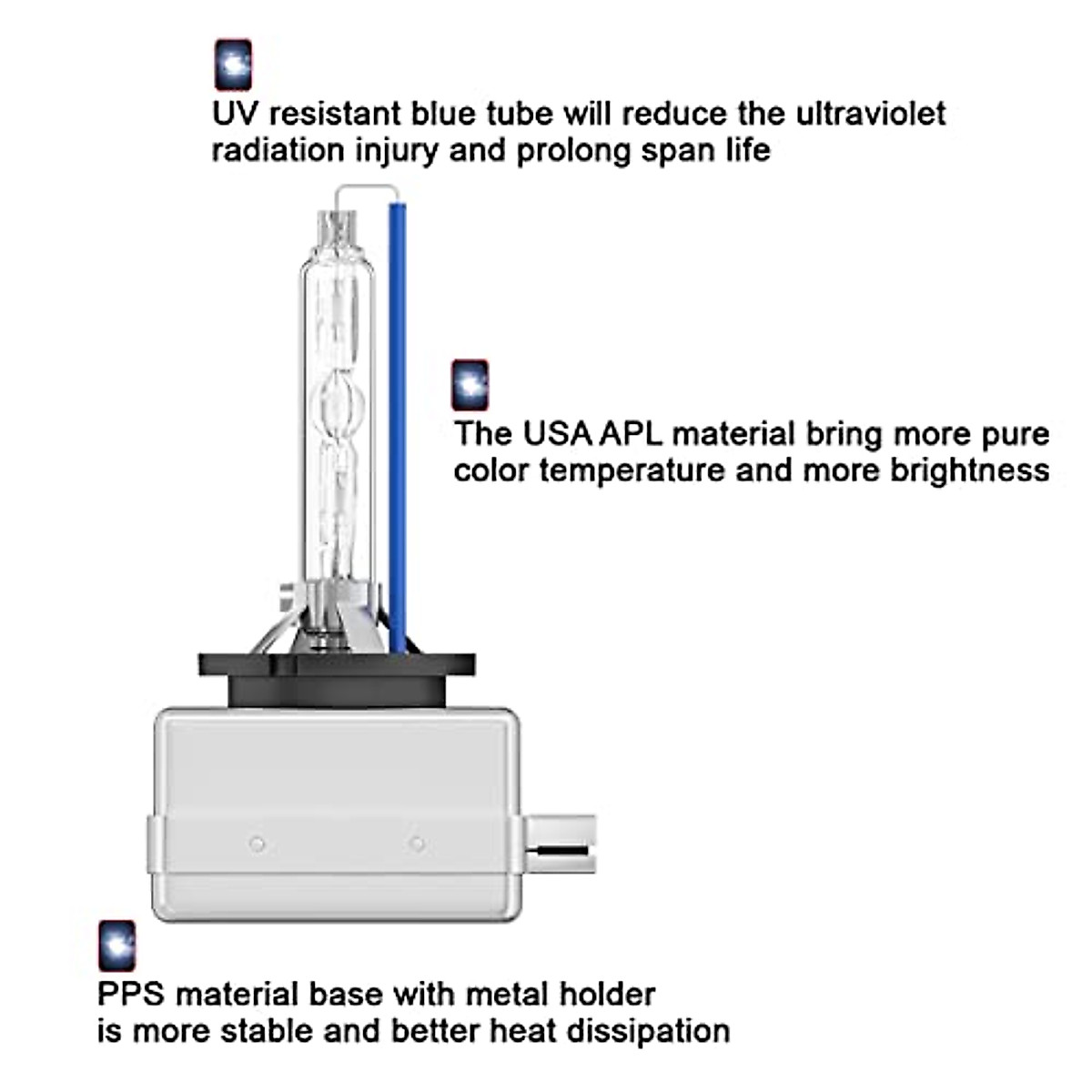 UV resistant blue tube will reduce the ultraviolet radiation injury and prolong span life

The USA APL material bring more pure color temperature and more brightness

PPS material base with metal holder is more stable and better heat dissipation