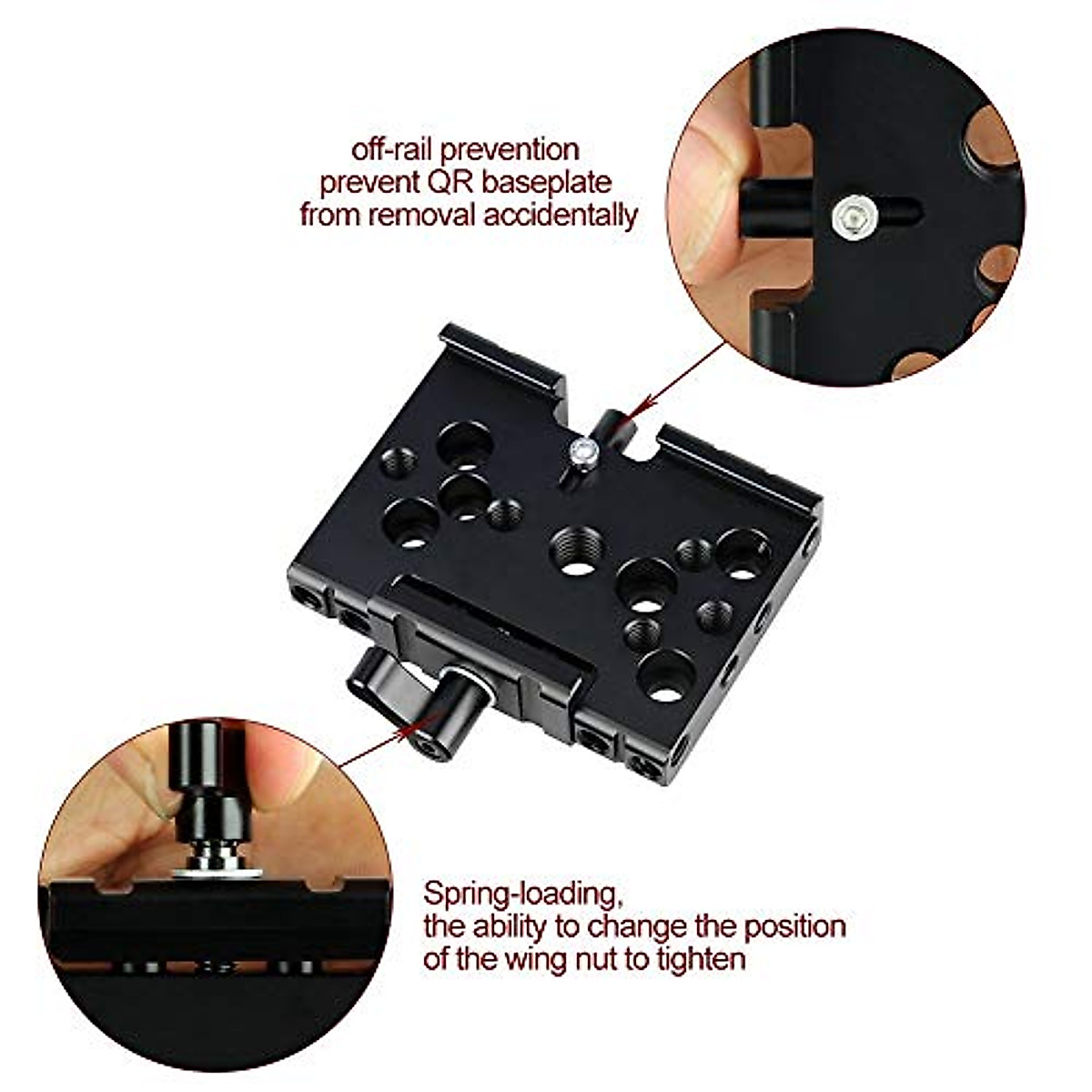 off-rail prevention
prevent QR baseplate
from removal accidentally

Spring-loading,
the ability to change the position
of the wing nut to tighten