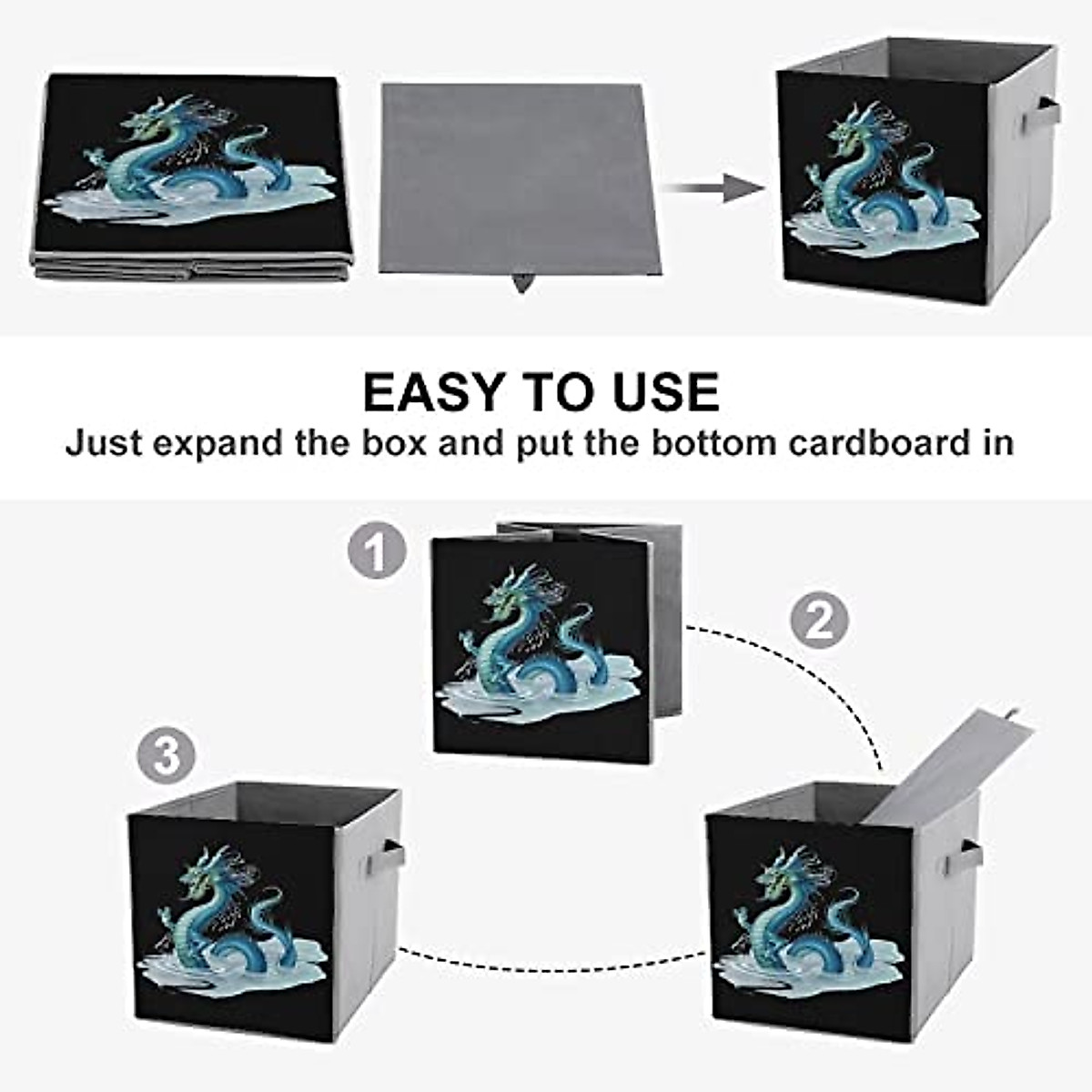 EASY TO USE
Just expand the box and put the bottom cardboard in

1

2

3