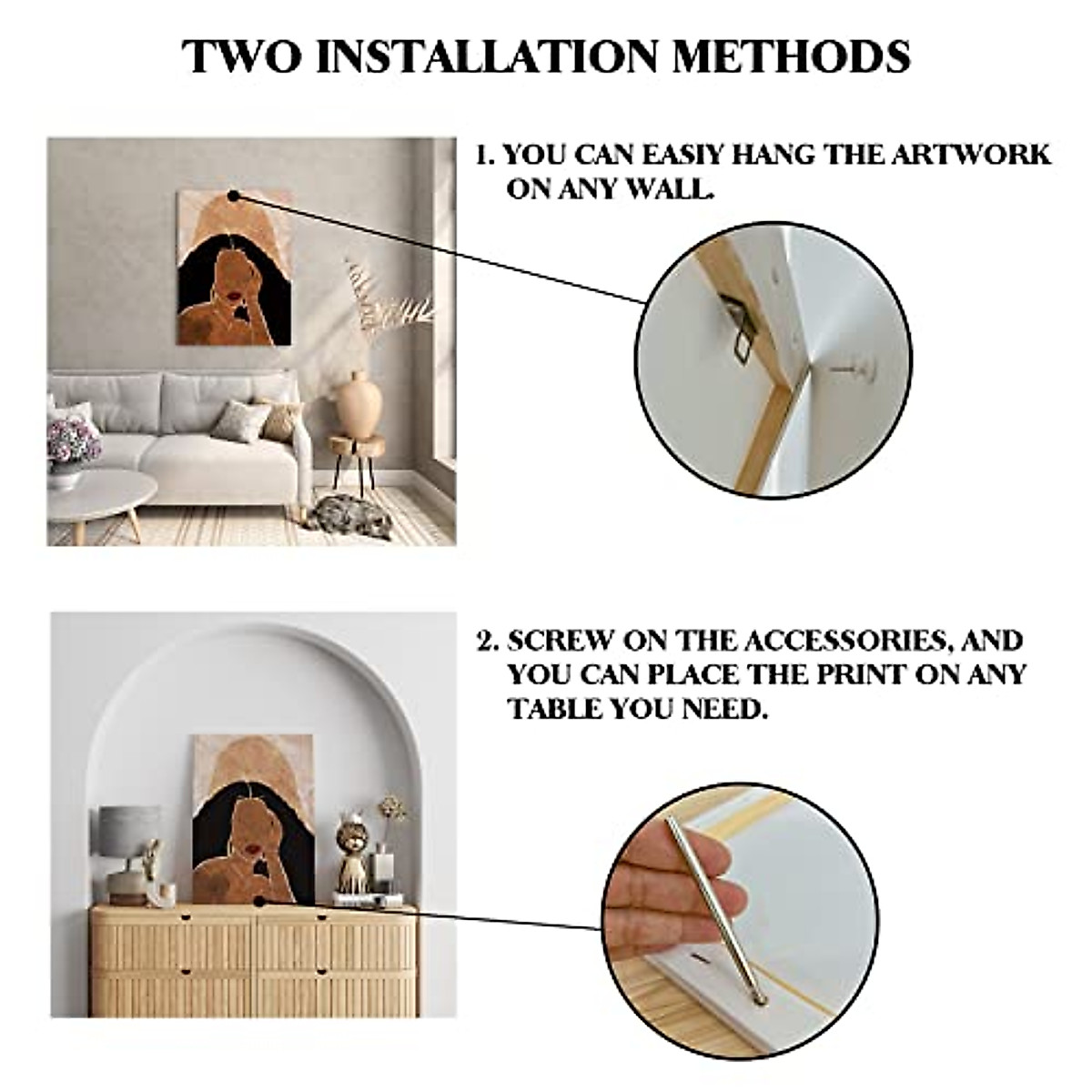 TWO INSTALLATION METHODS

1. YOU CAN EASIY HANG THE ARTWORK ON ANY WALL.

2. SCREW ON THE ACCESSORIES, AND YOU CAN PLACE THE PRINT ON ANY TABLE YOU NEED.