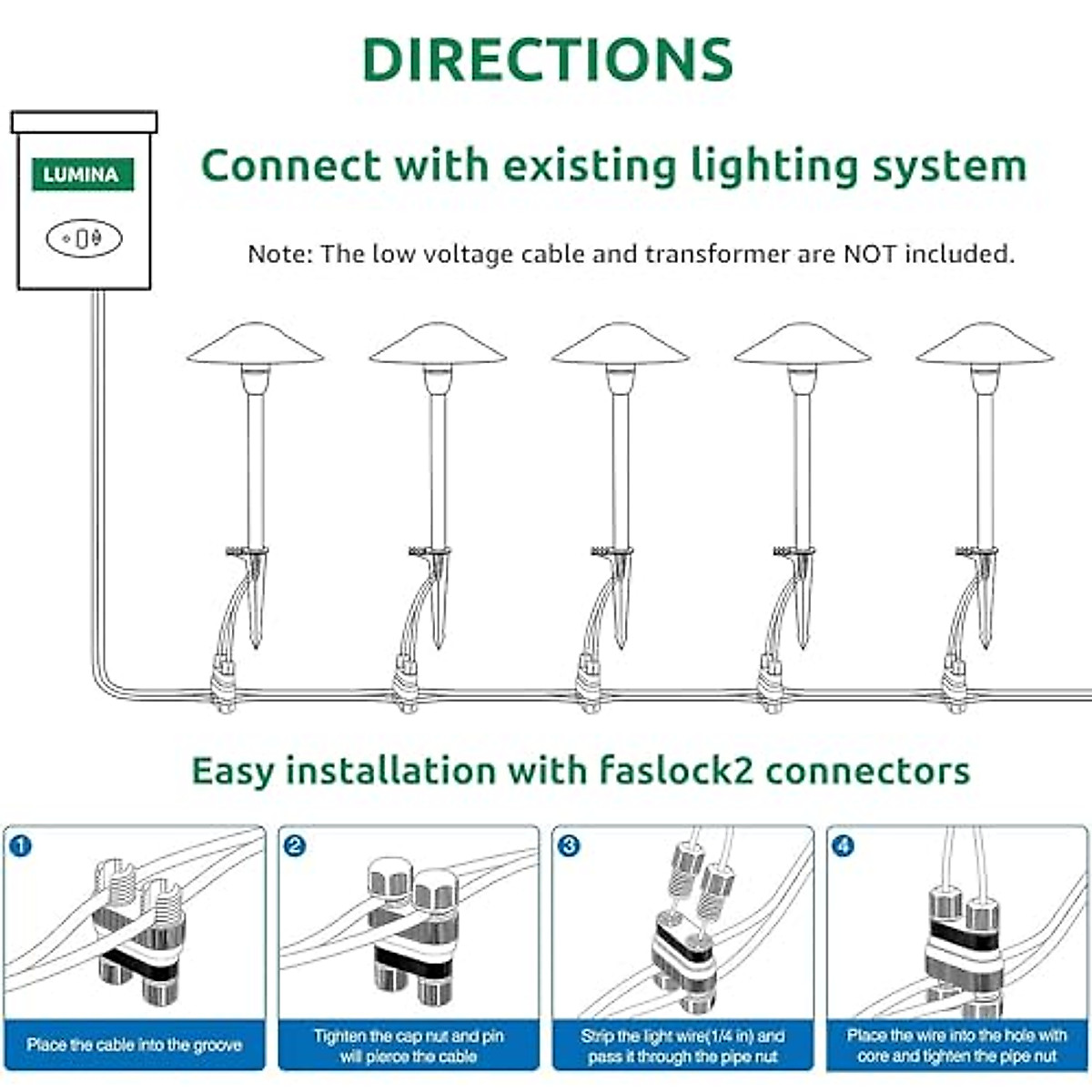 DIRECTIONS

LUMINA

Connect with existing lighting system

Note: The low voltage cable and transformer are NOT included.

Easy installation with faslock2 connectors

1
Place the cable into the groove

2
Tighten the cap nut and pin will pierce the cable

3
Strip the light wire(1/4 in) and pass it through the pipe nut

4
Place the wire into the hole with core and tighten the pipe nut