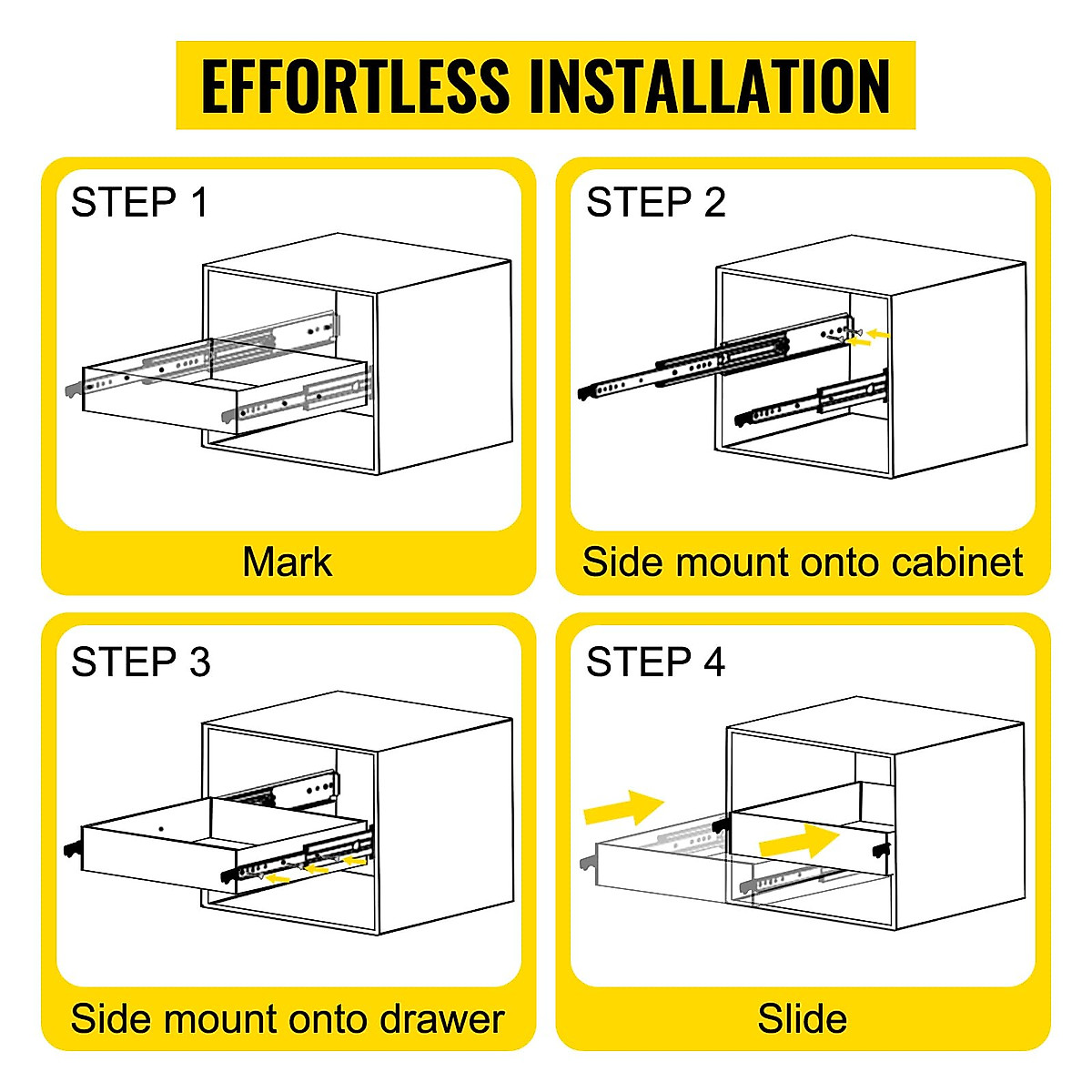 EFFORTLESS INSTALLATION

STEP 1

Mark

STEP 2

Side mount onto cabinet

STEP 3

Side mount onto drawer

STEP 4

Slide